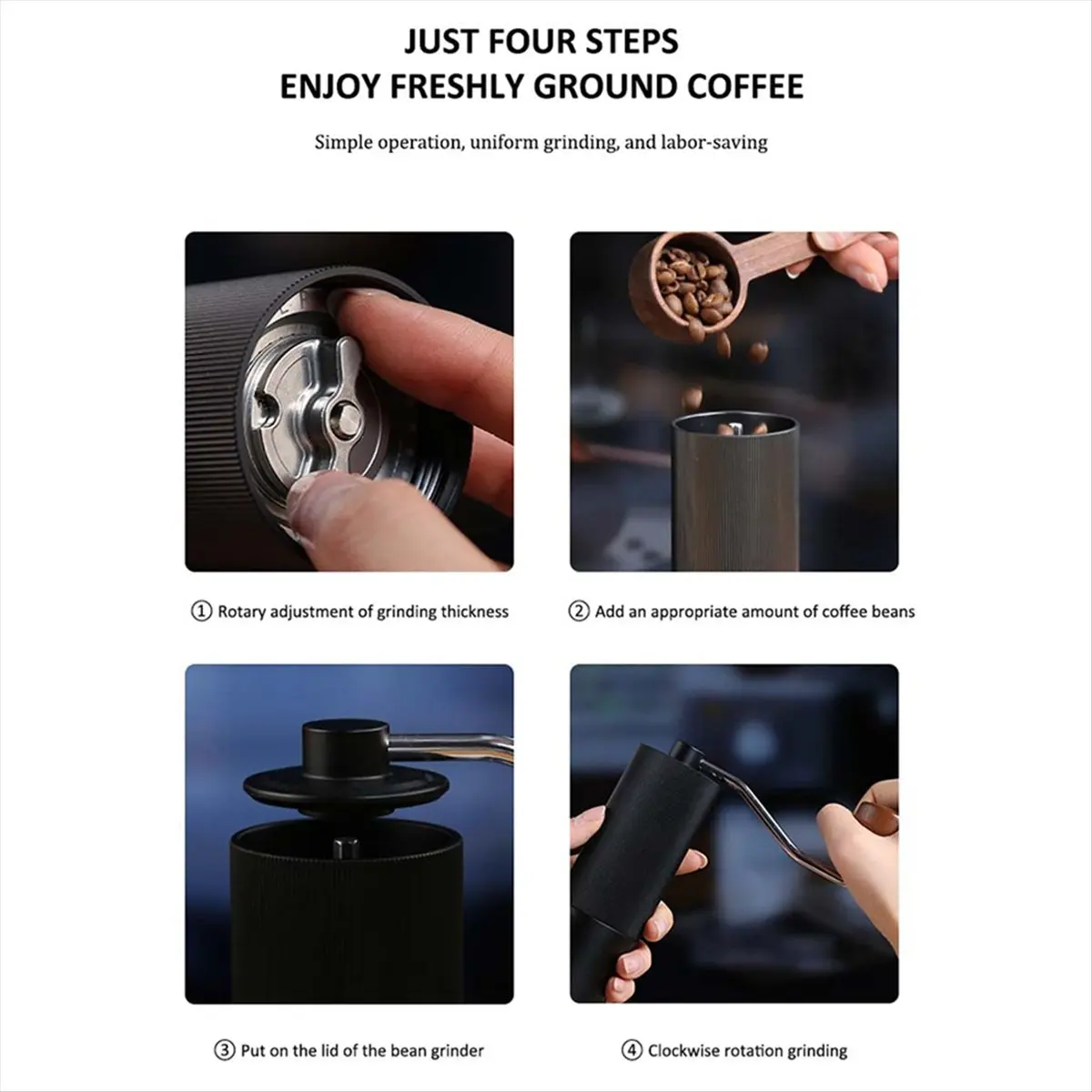 JUST FOUR STEPS
ENJOY FRESHLY GROUND COFFEE

Simple operation, uniform grinding, and labor-saving

① Rotary adjustment of grinding thickness

② Add an appropriate amount of coffee beans

③ Put on the lid of the bean grinder

④ Clockwise rotation grinding