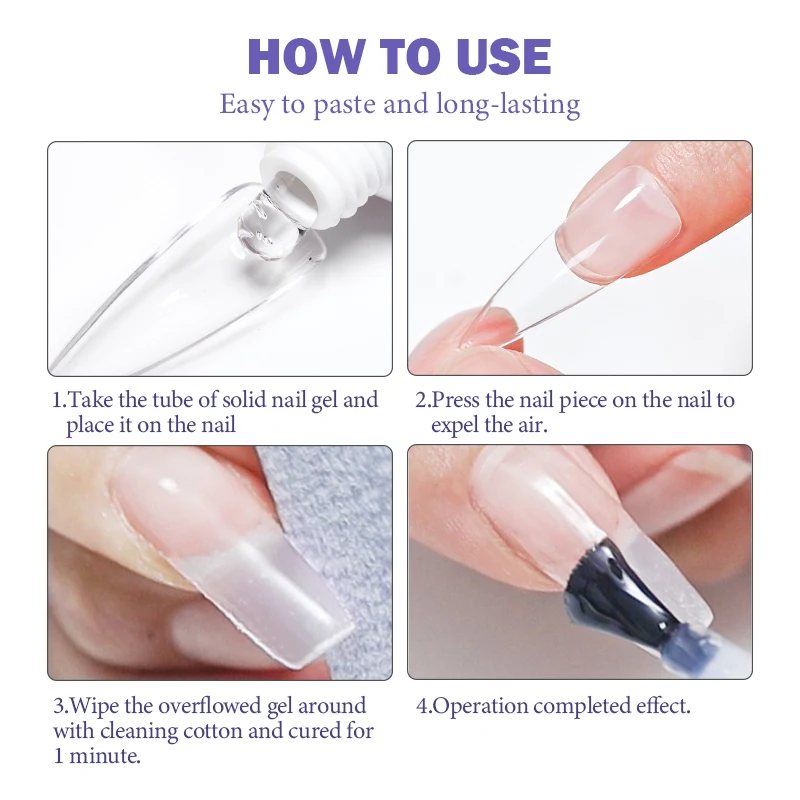 HOW TO USE
Easy to paste and long-lasting

1.Take the tube of solid nail gel and place it on the nail

2.Press the nail piece on the nail to expel the air.

3.Wipe the overflowed gel around with cleaning cotton and cured for 1 minute.

4.Operation completed effect.