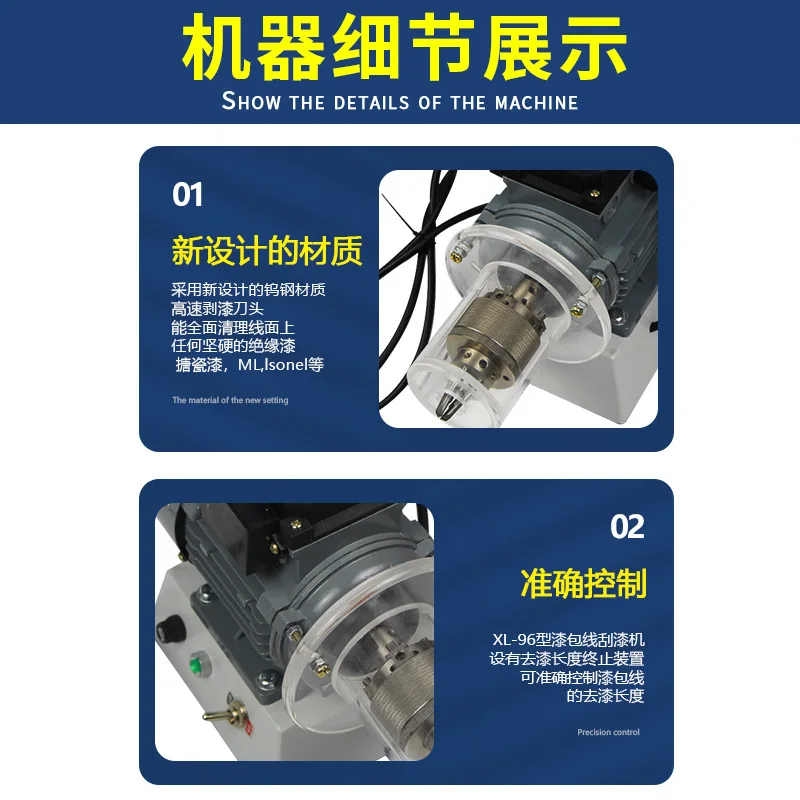 机器细节展示
SHOW THE DETAILS OF THE MACHINE

01
新设计的材质
采用新设计的钨钢材质
高速剥漆刀头
能全面清理线面上
任何坚硬的绝缘漆
搪瓷漆，ML,Isonel等
The material of the new setting

02
准确控制
XL-96型漆包线刮漆机
设有去漆长度终止装置
可准确控制漆包线
的去漆长度
Precision control