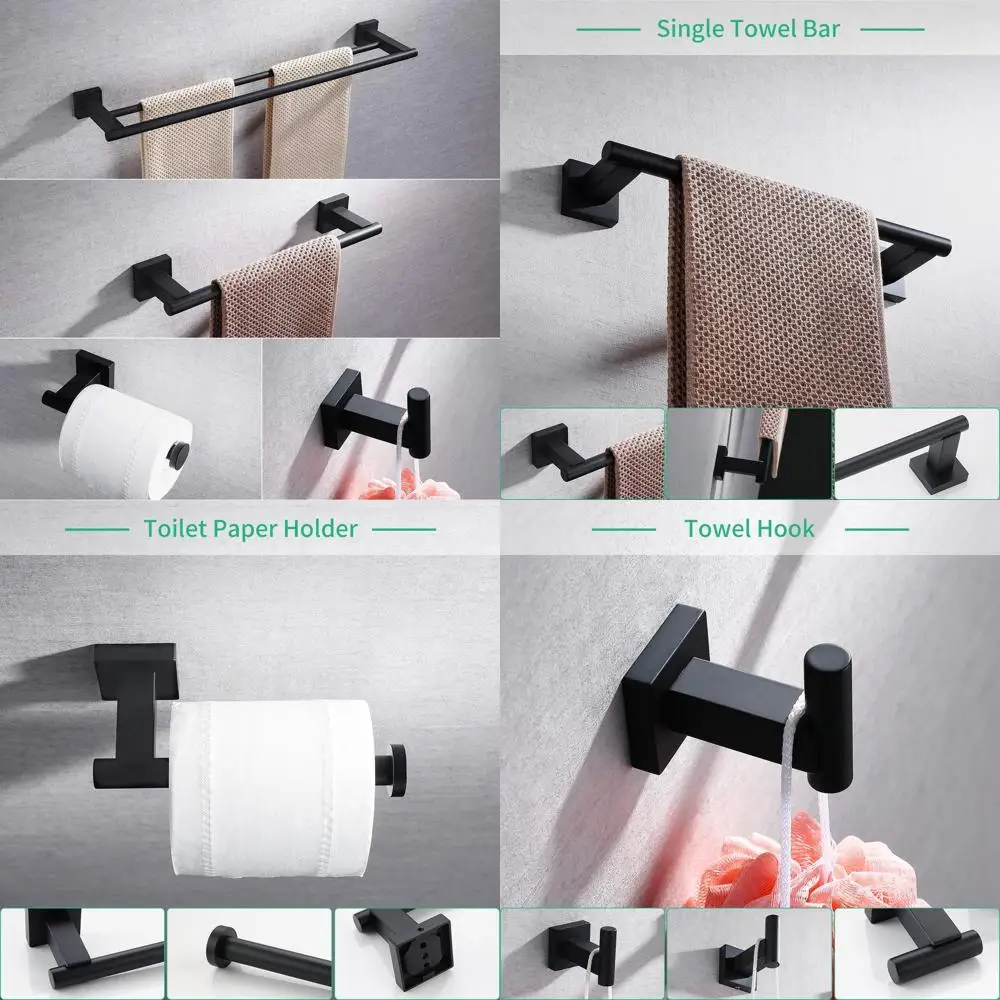 Single Towel Bar

Toilet Paper Holder

Towel Hook