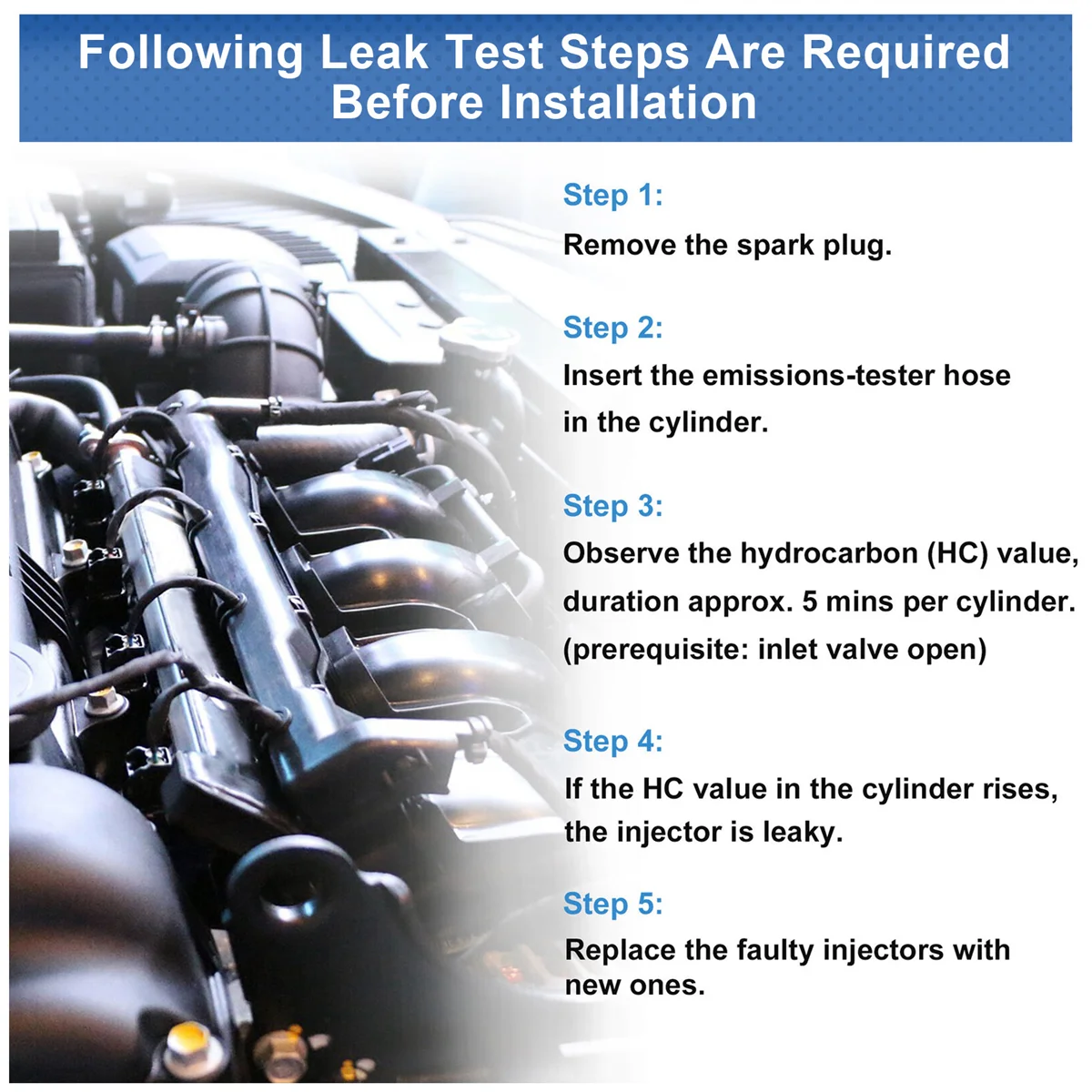 Following Leak Test Steps Are Required Before Installation

Step 1:
Remove the spark plug.

Step 2:
Insert the emissions-tester hose in the cylinder.

Step 3:
Observe the hydrocarbon (HC) value, duration approx. 5 mins per cylinder. (prerequisite: inlet valve open)

Step 4:
If the HC value in the cylinder rises, the injector is leaky.

Step 5:
Replace the faulty injectors with new ones.