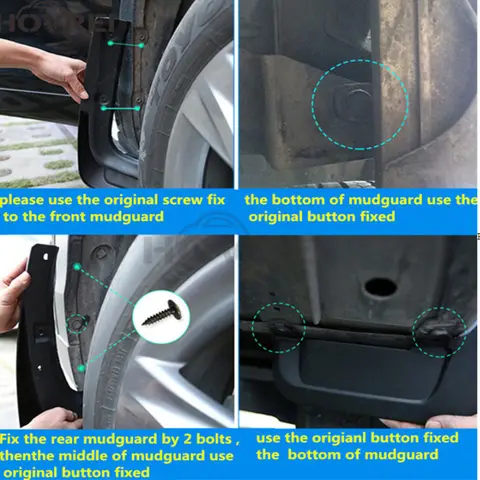 please use the original screw fix to the front mudguard

the bottom of mudguard use the original button fixed

Fix the rear mudguard by 2 bolts , thenthe middle of mudguard use original button fixed

use the origianl button fixed the bottom of mudguard