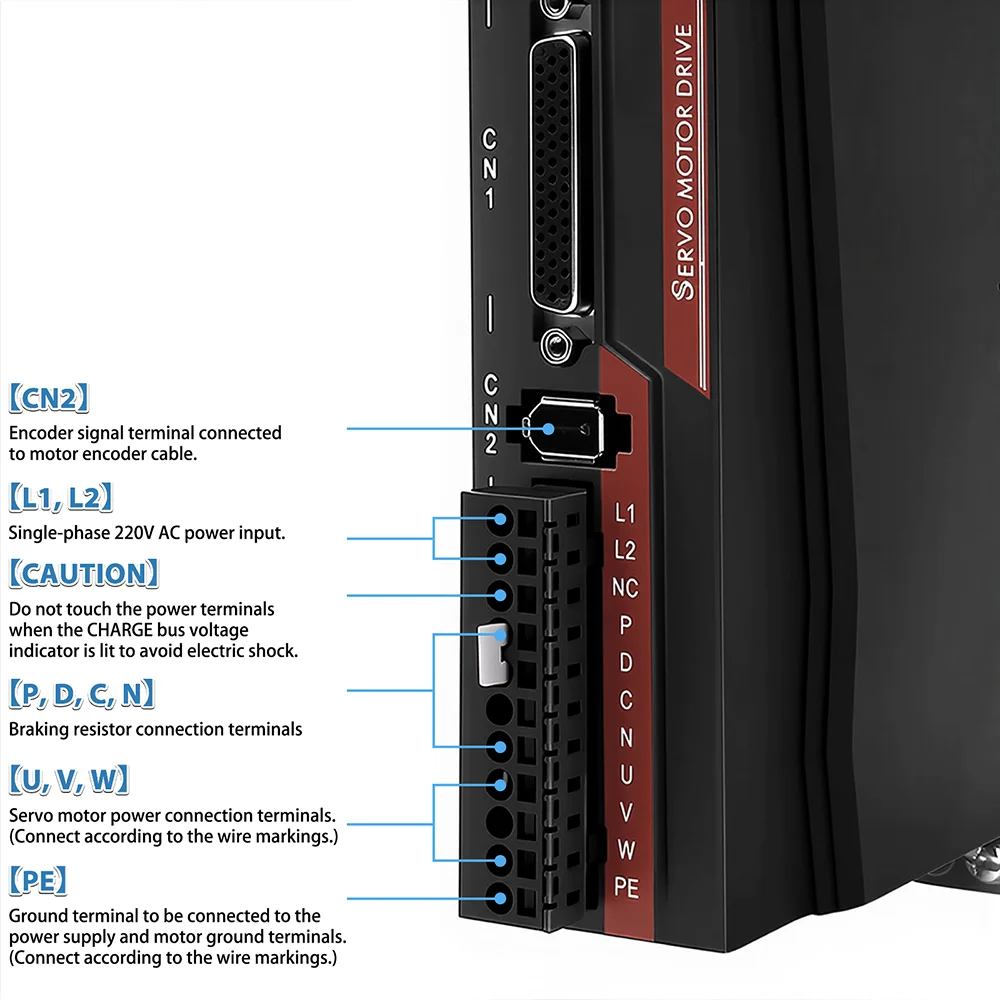 【CN2】
Encoder signal terminal connected to motor encoder cable.

【L1, L2】
Single-phase 220V AC power input.

【CAUTION】
Do not touch the power terminals when the CHARGE bus voltage indicator is lit to avoid electric shock.

【P, D, C, N】
Braking resistor connection terminals

【U, V, W】
Servo motor power connection terminals. (Connect according to the wire markings.)

【PE】
Ground terminal to be connected to the power supply and motor ground terminals. (Connect according to the wire markings.)

CN1

CN2

SERVO MOTOR DRIVE

L1
L2
NC
P
D
C
N
U
V
W
PE