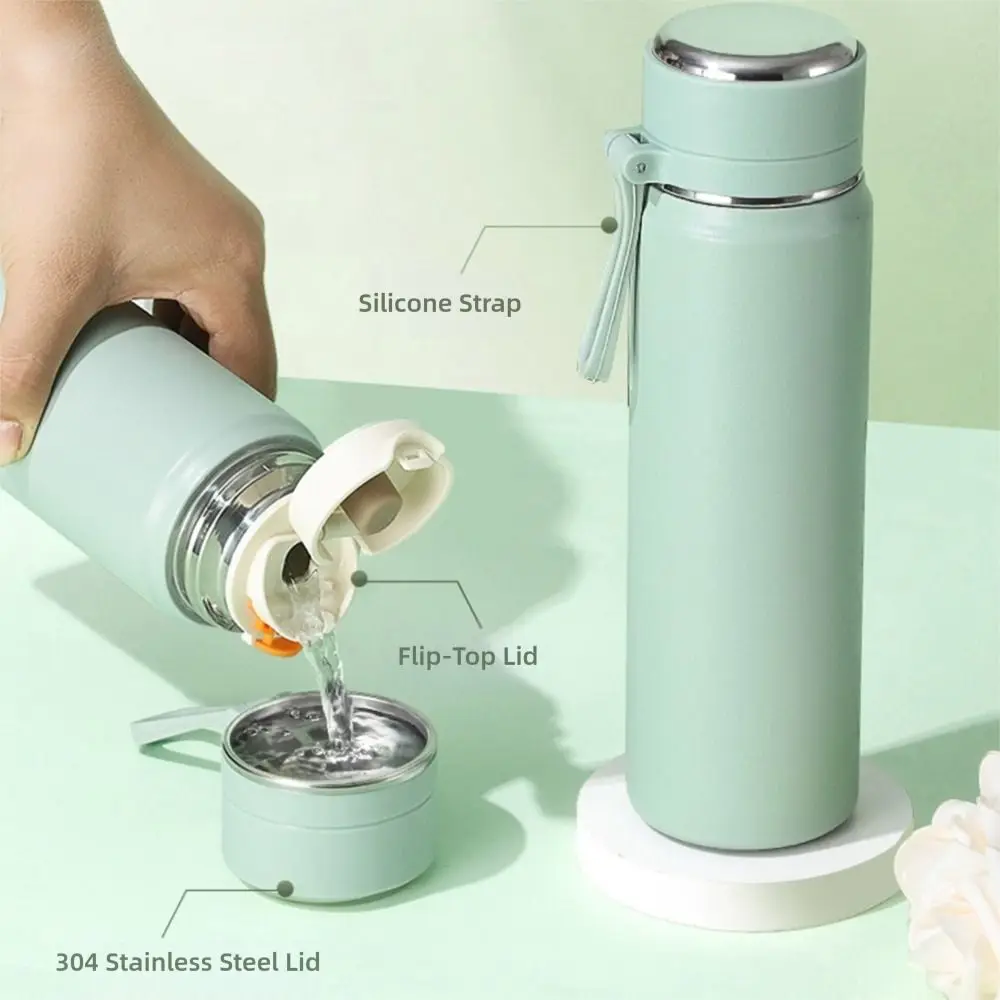 Silicone Strap

Flip-Top Lid

304 Stainless Steel Lid