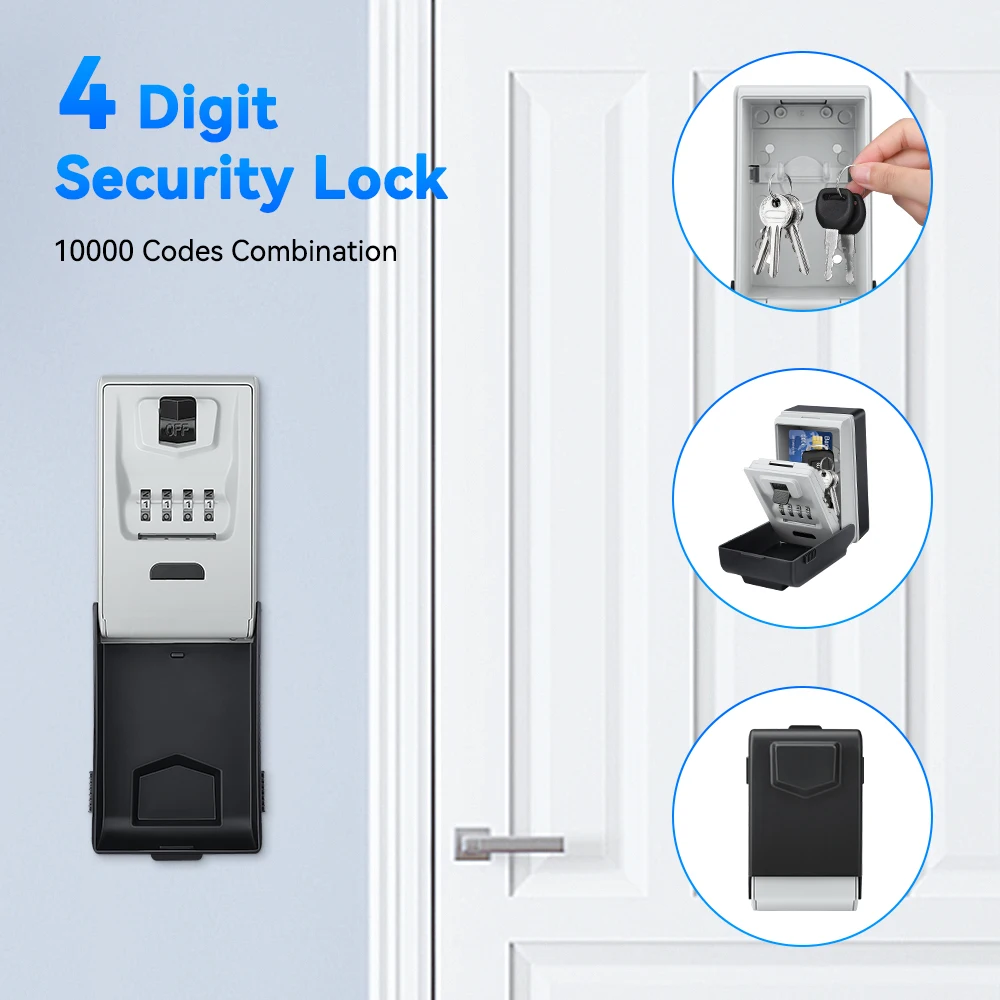 4 Digit
Security Lock

10000 Codes Combination

OFF

1 1 1 1