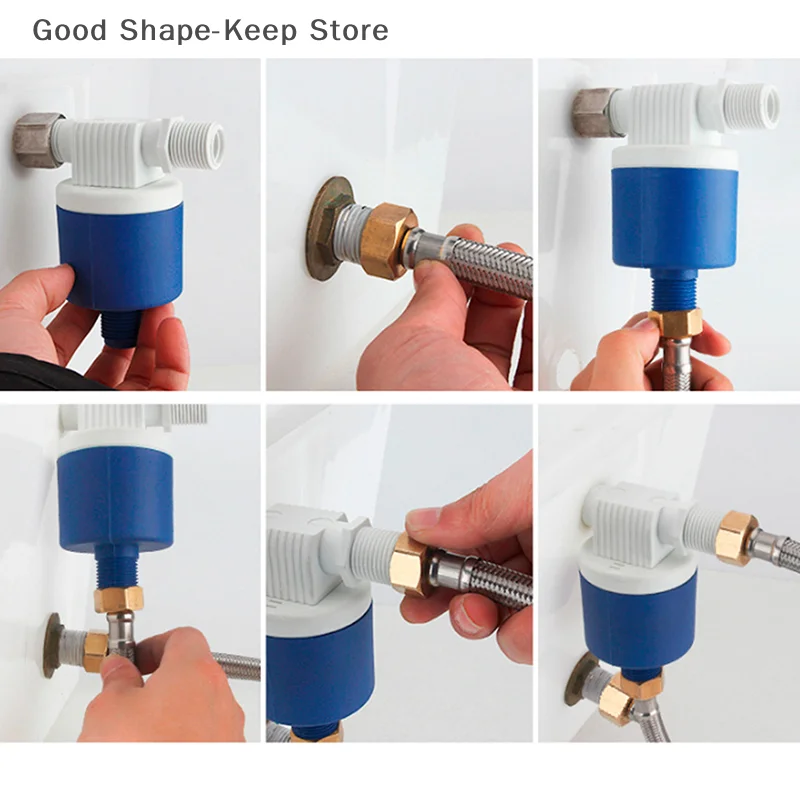 Good Shape-Keep Store