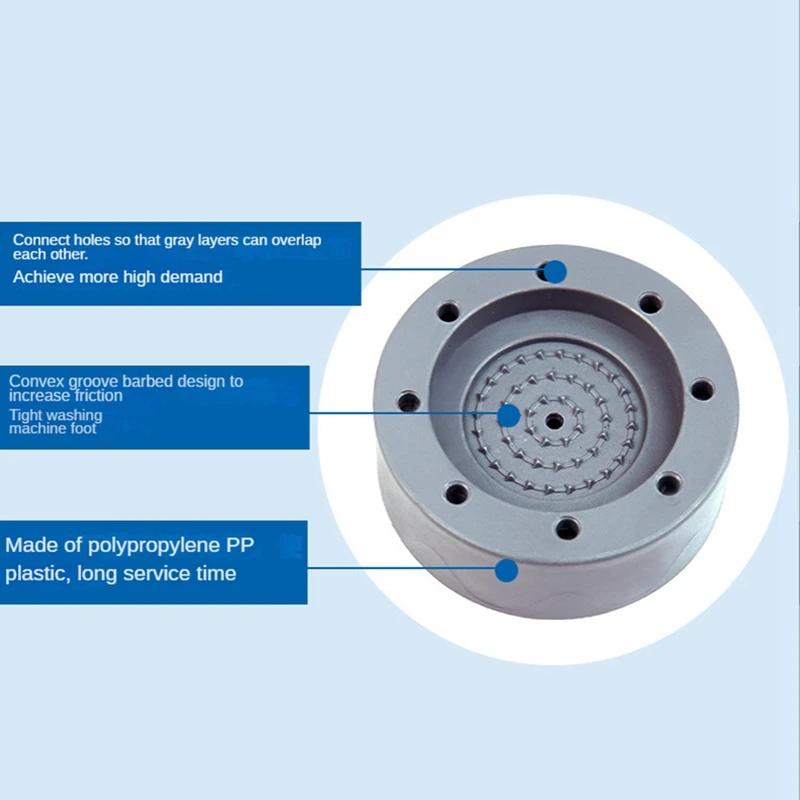 Connect holes so that gray layers can overlap each other.
Achieve more high demand

Convex groove barbed design to increase friction
Tight washing machine foot

Made of polypropylene PP plastic, long service time