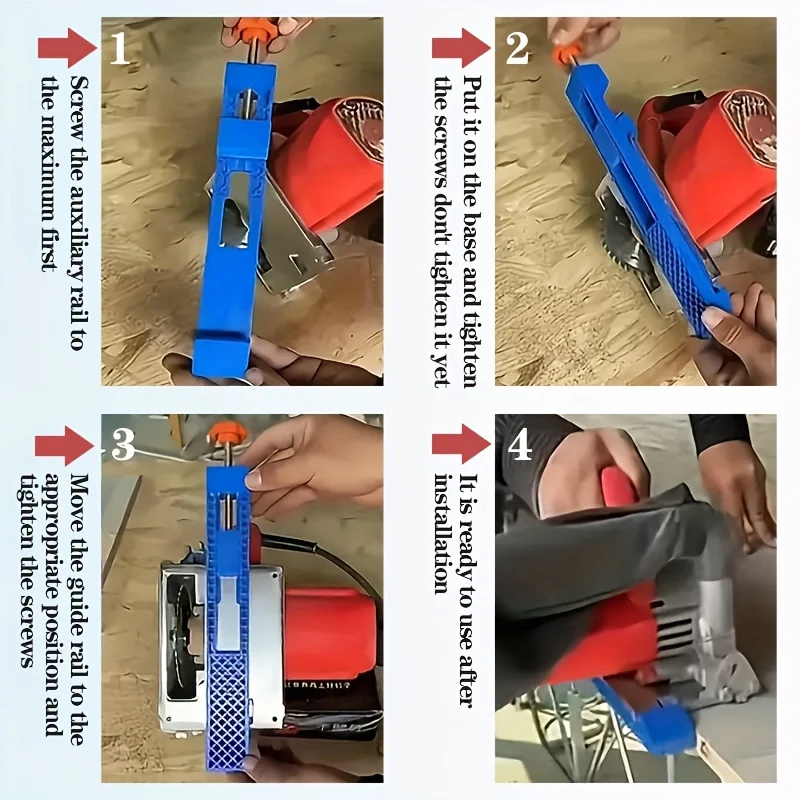 1
Screw the auxiliary rail to the maximum first

2
Put it on the base and tighten the screws don't tighten it yet

3
Move the guide rail to the appropriate position and tighten the screws

4
It is ready to use after installation