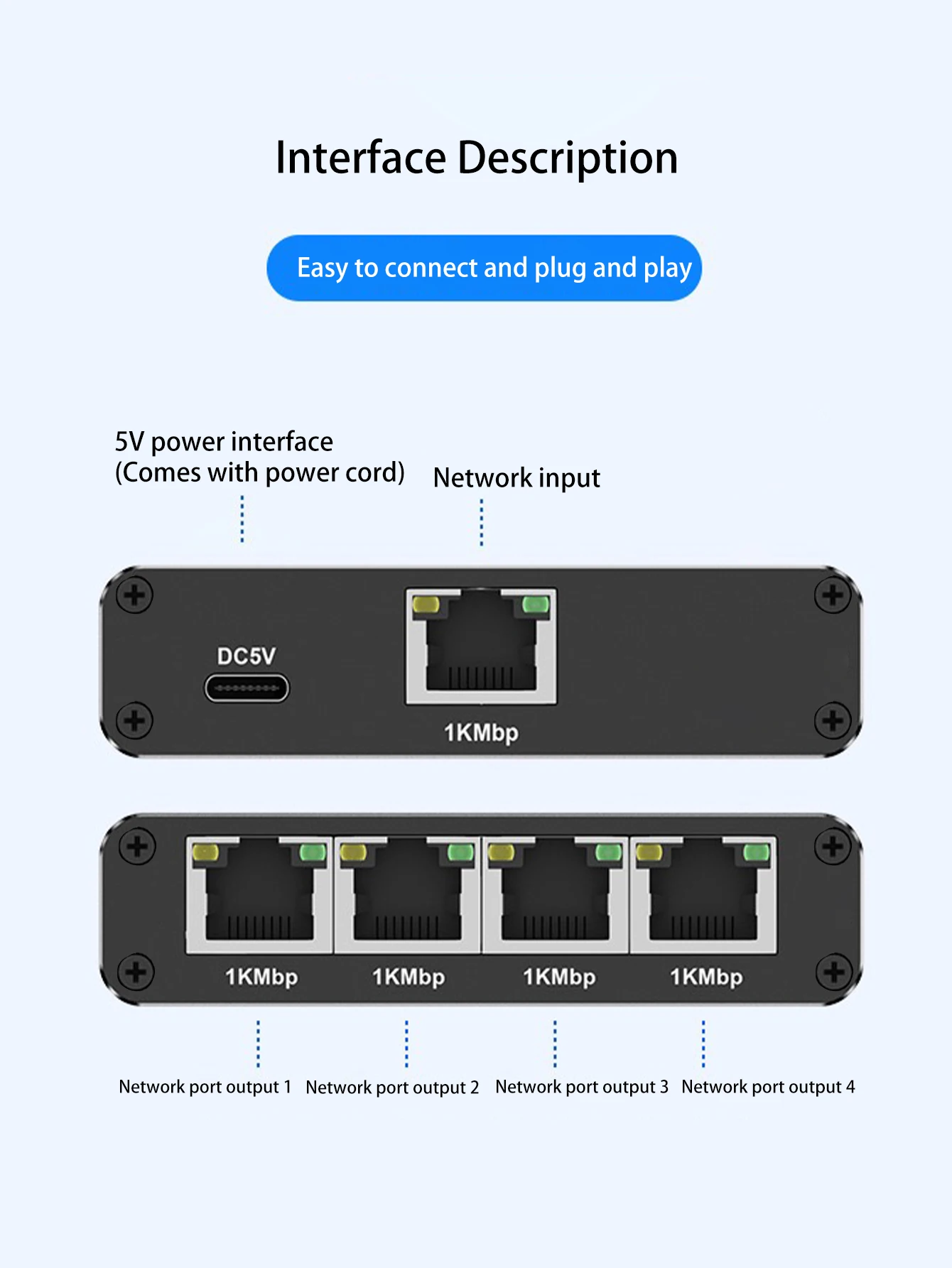 Interface Description

Easy to connect and plug and play

5V power interface
(Comes with power cord)

Network input

DC5V

1KMbp

1KMbp

1KMbp

1KMbp

1KMbp

Network port output 1 Network port output 2 Network port output 3 Network port output 4