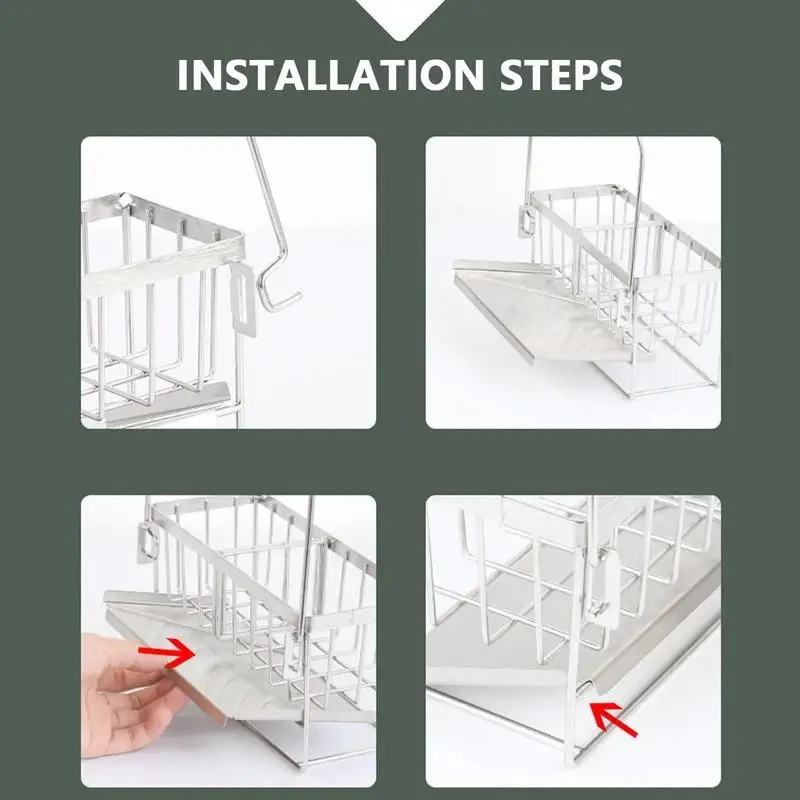 INSTALLATION STEPS