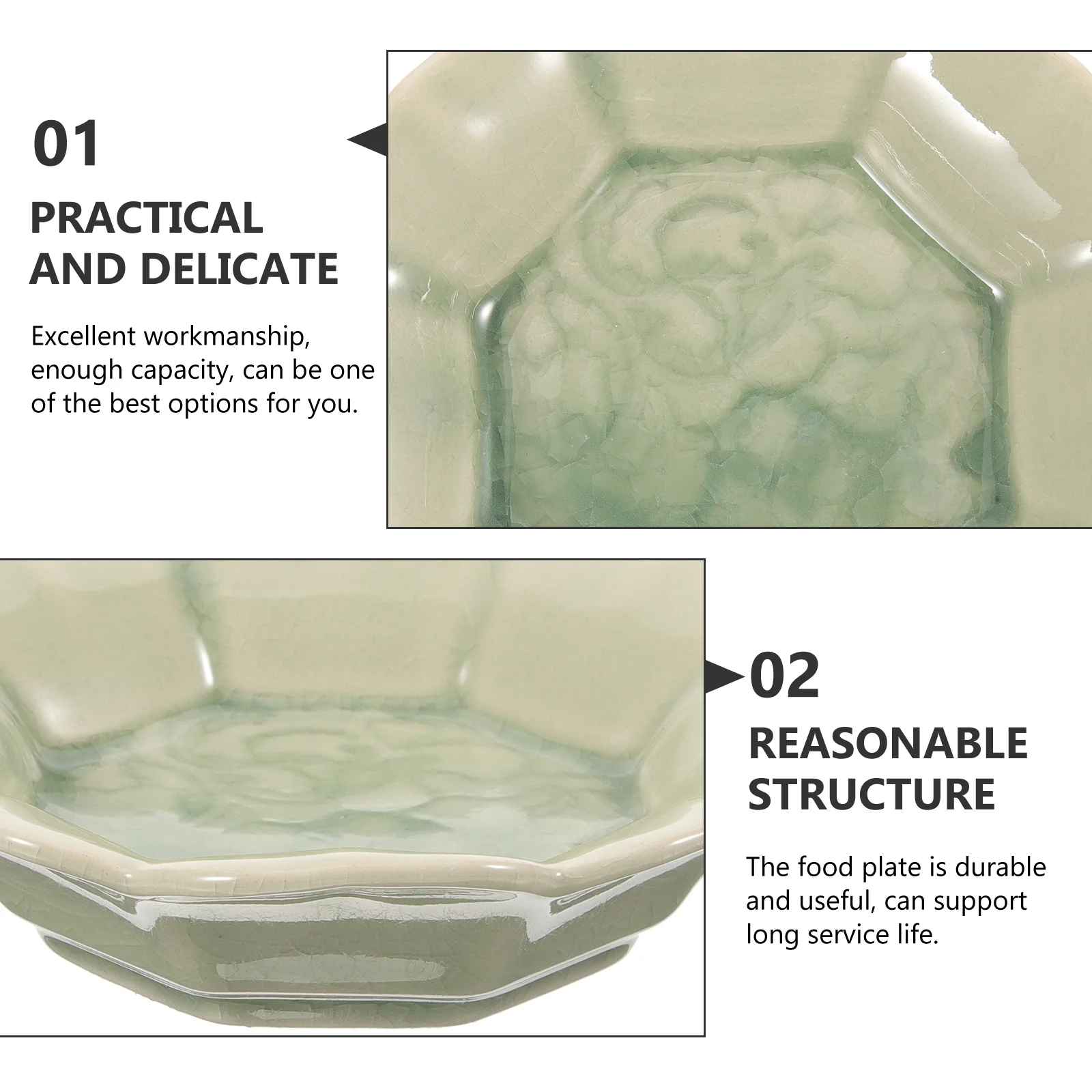 01

PRACTICAL AND DELICATE

Excellent workmanship, enough capacity, can be one of the best options for you.

02

REASONABLE STRUCTURE

The food plate is durable and useful, can support long service life.