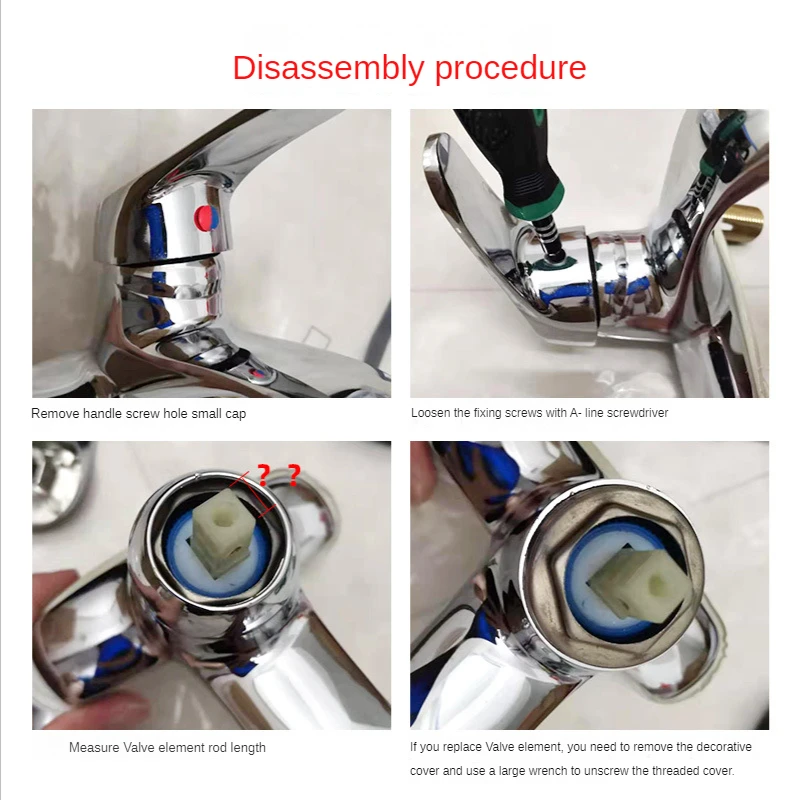 Disassembly procedure

Remove handle screw hole small cap

Loosen the fixing screws with A- line screwdriver

? ?

Measure Valve element rod length

If you replace Valve element, you need to remove the decorative cover and use a large wrench to unscrew the threaded cover.