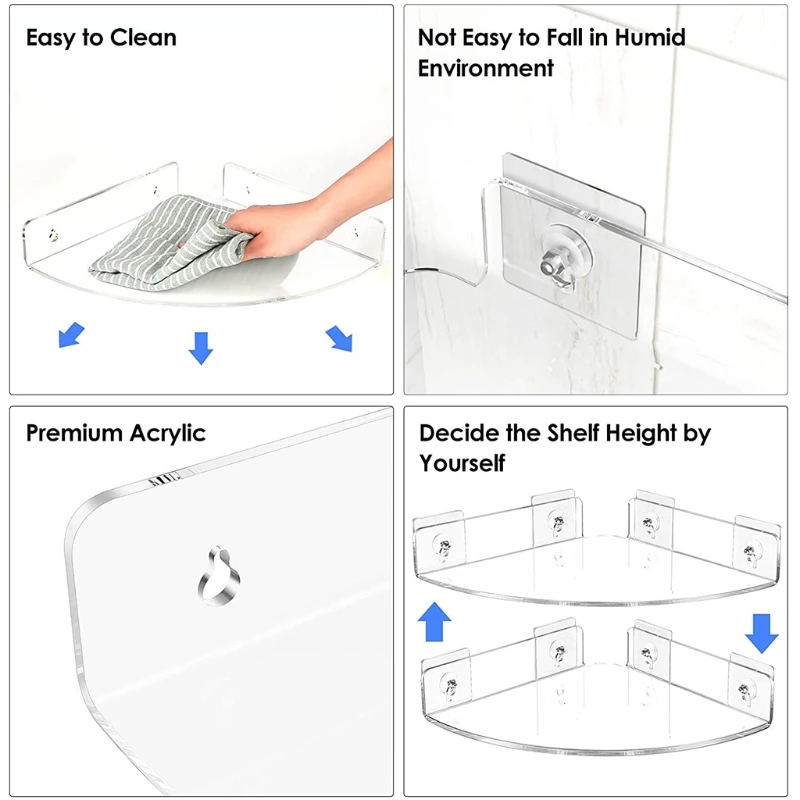 Easy to Clean

Not Easy to Fall in Humid Environment

Premium Acrylic

Decide the Shelf Height by Yourself