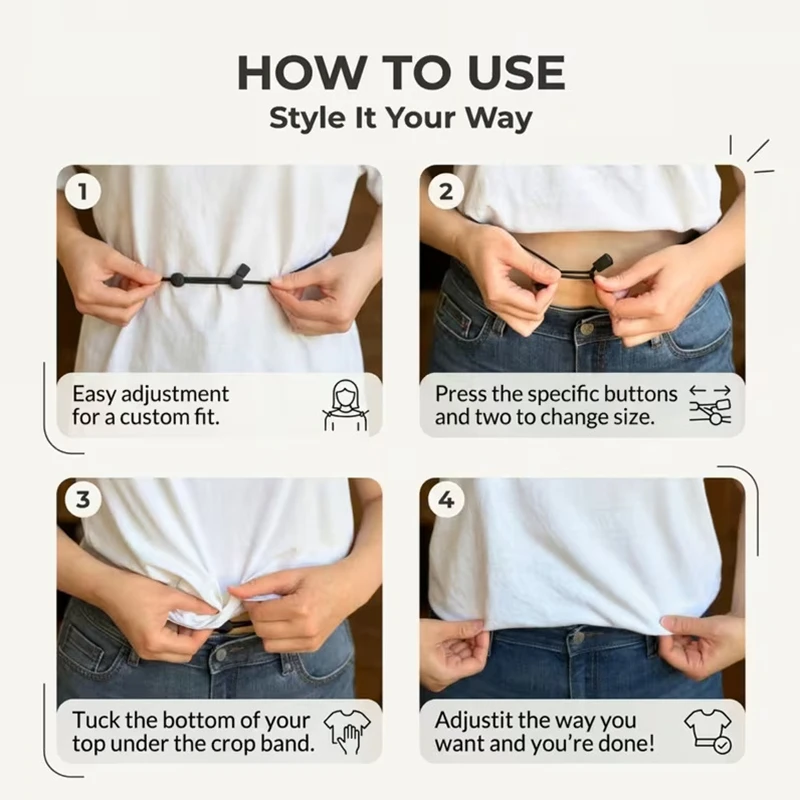 HOW TO USE
Style It Your Way

1
Easy adjustment for a custom fit.

2
Press the specific buttons and two to change size.

3
Tuck the bottom of your top under the crop band.

4
Adjustit the way you want and you're done!