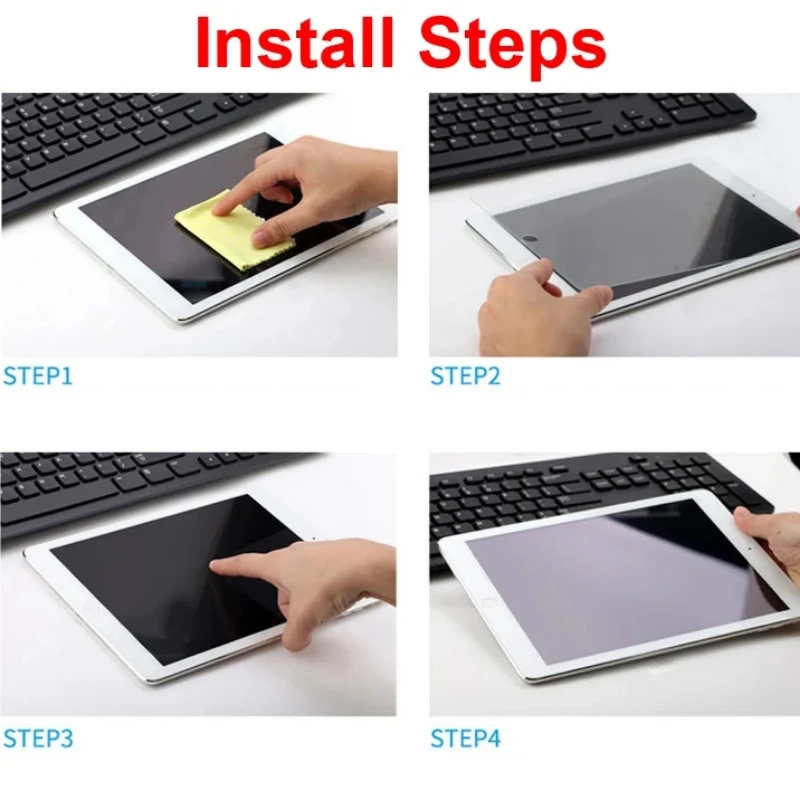 Install Steps

STEP1

STEP2

STEP3

STEP4