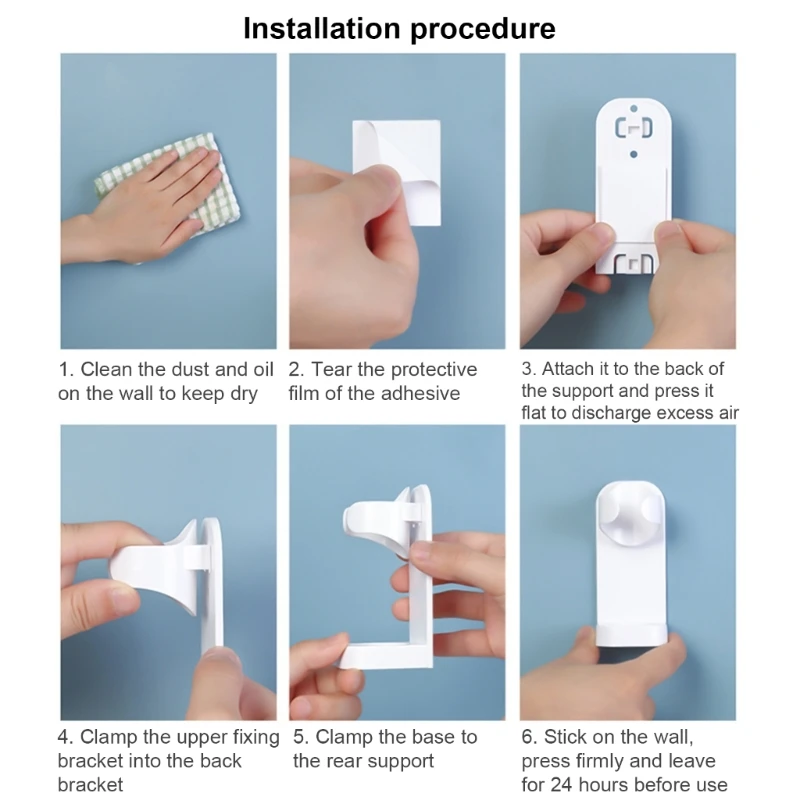 Installation procedure

1. Clean the dust and oil on the wall to keep dry

2. Tear the protective film of the adhesive

3. Attach it to the back of the support and press it flat to discharge excess air

4. Clamp the upper fixing bracket into the back bracket

5. Clamp the base to the rear support

6. Stick on the wall, press firmly and leave for 24 hours before use