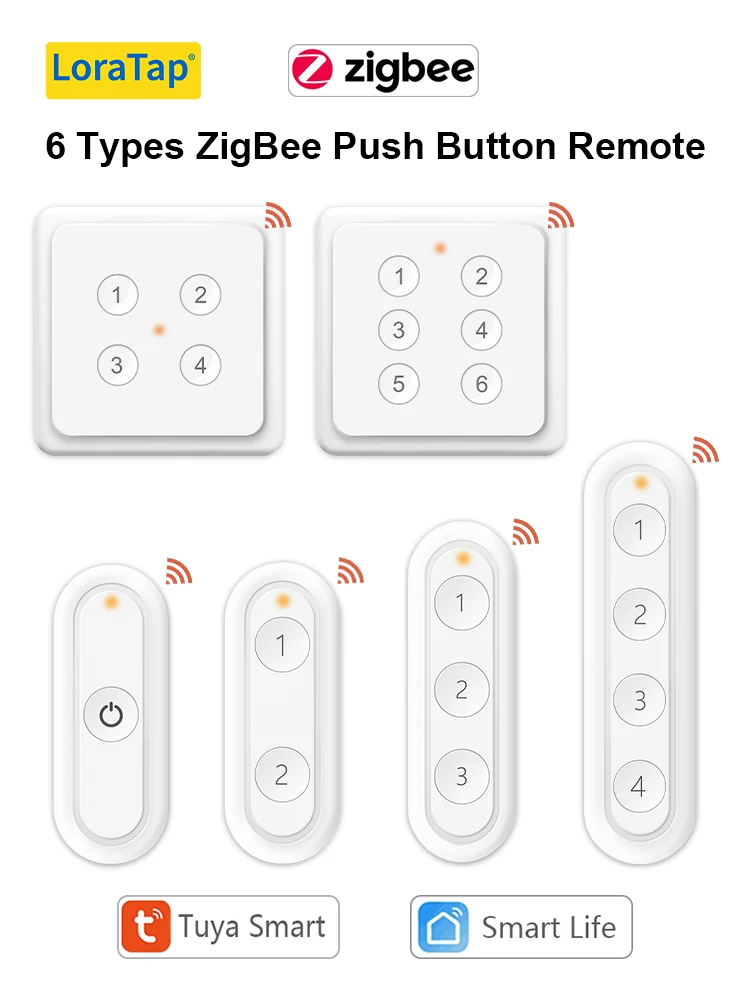 LoraTap®

zigbee

6 Types ZigBee Push Button Remote

1 2
3 4

1 2
3 4
5 6

1
2

1
2
3

1
2
3
4

Tuya Smart

Smart Life