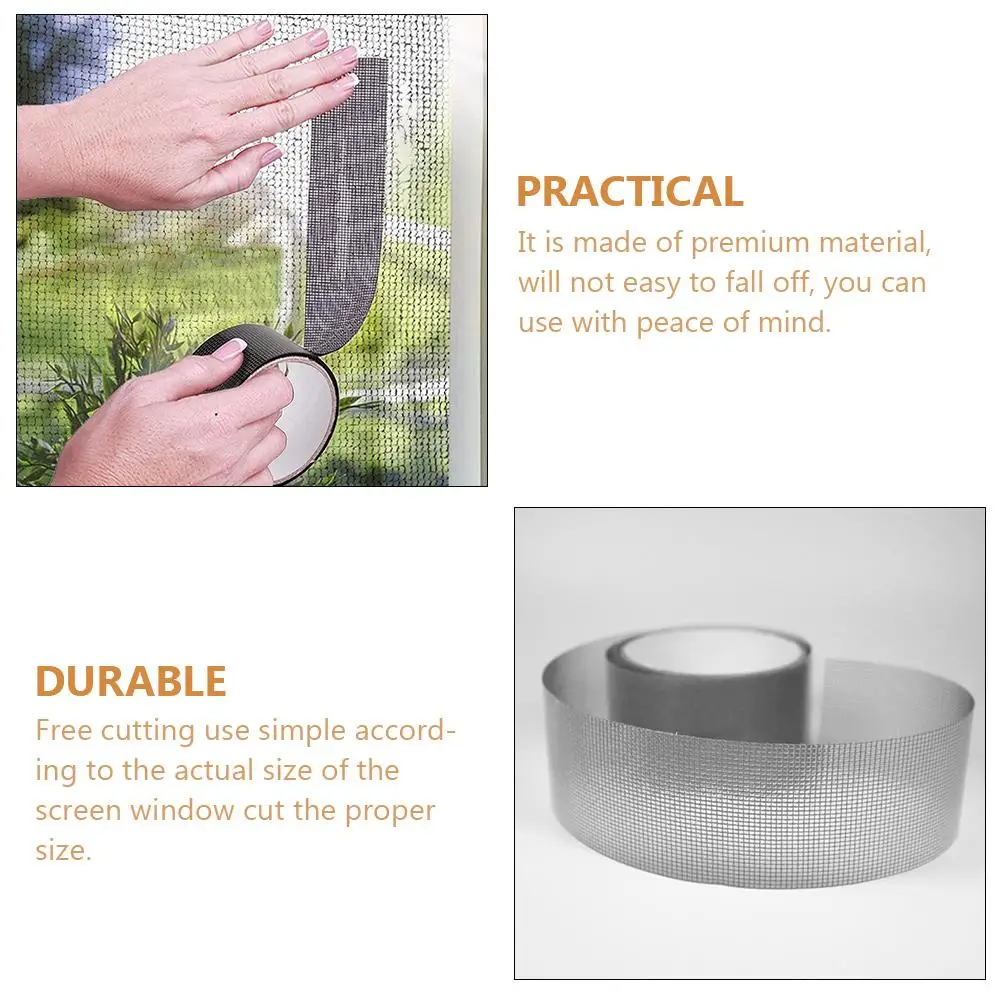 PRACTICAL
It is made of premium material, will not easy to fall off, you can use with peace of mind.

DURABLE
Free cutting use simple according to the actual size of the screen window cut the proper size.