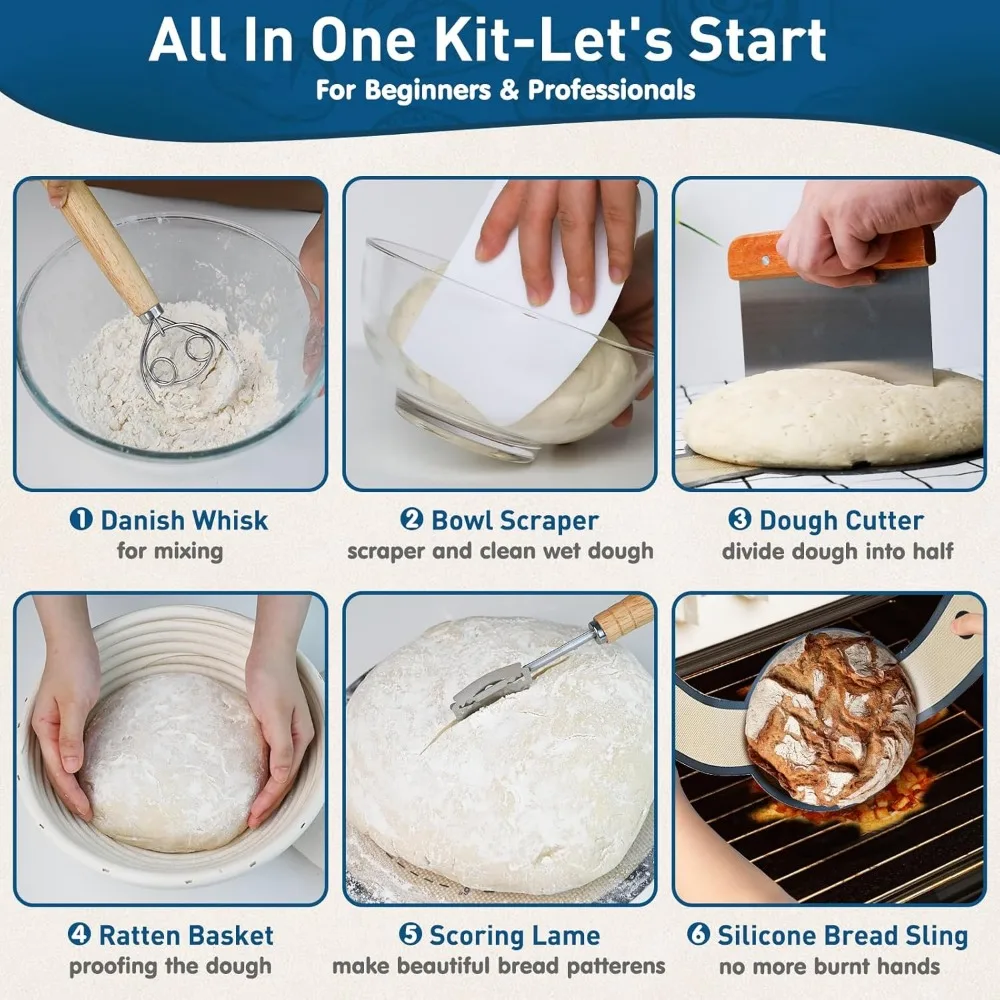 All In One Kit-Let's Start
For Beginners & Professionals

❶ Danish Whisk
for mixing

❷ Bowl Scraper
scraper and clean wet dough

❸ Dough Cutter
divide dough into half

❹ Ratten Basket
proofing the dough

❺ Scoring Lame
make beautiful bread patterens

❻ Silicone Bread Sling
no more burnt hands