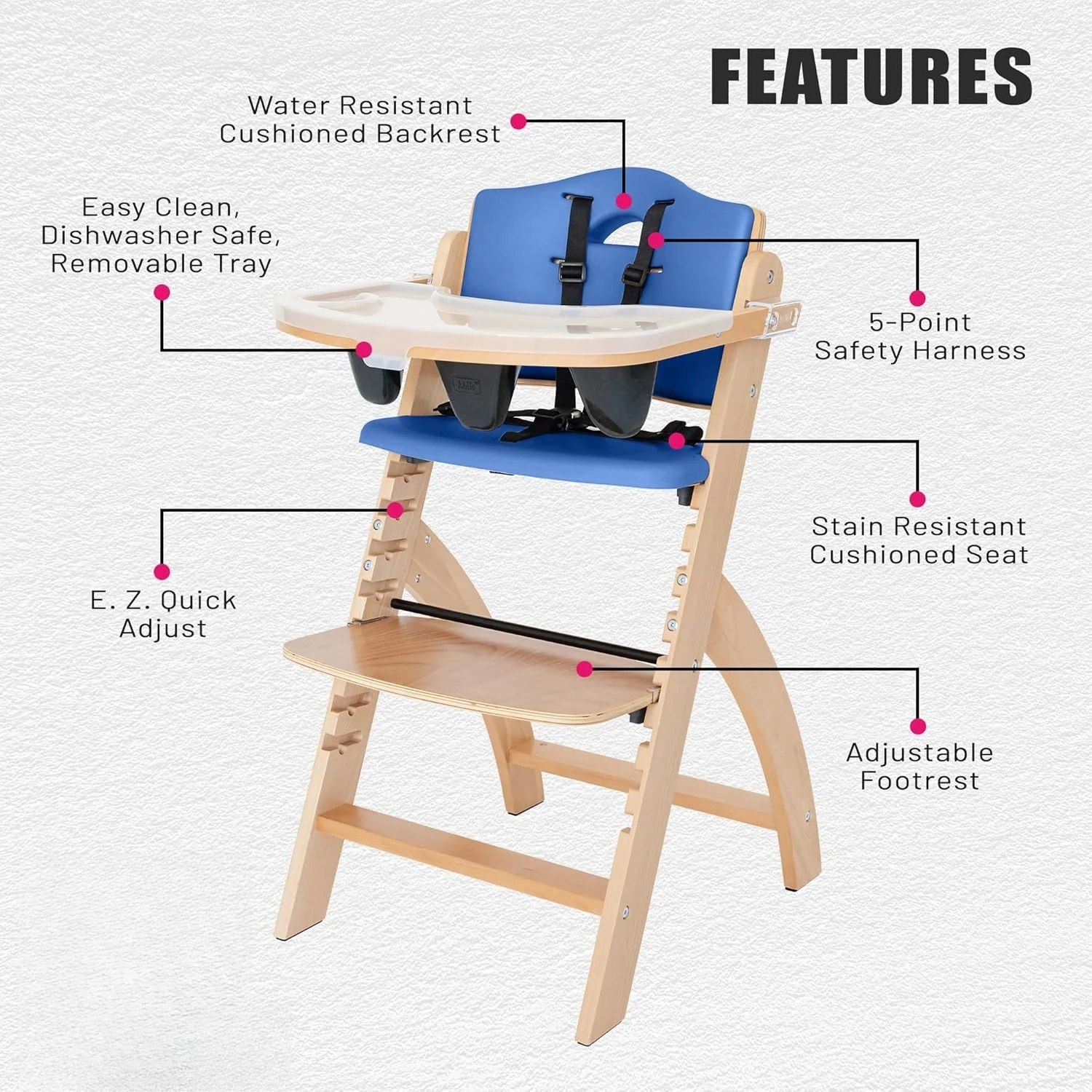 FEATURES

Water Resistant Cushioned Backrest

Easy Clean, Dishwasher Safe, Removable Tray

5-Point Safety Harness

Stain Resistant Cushioned Seat

E. Z. Quick Adjust

Adjustable Footrest