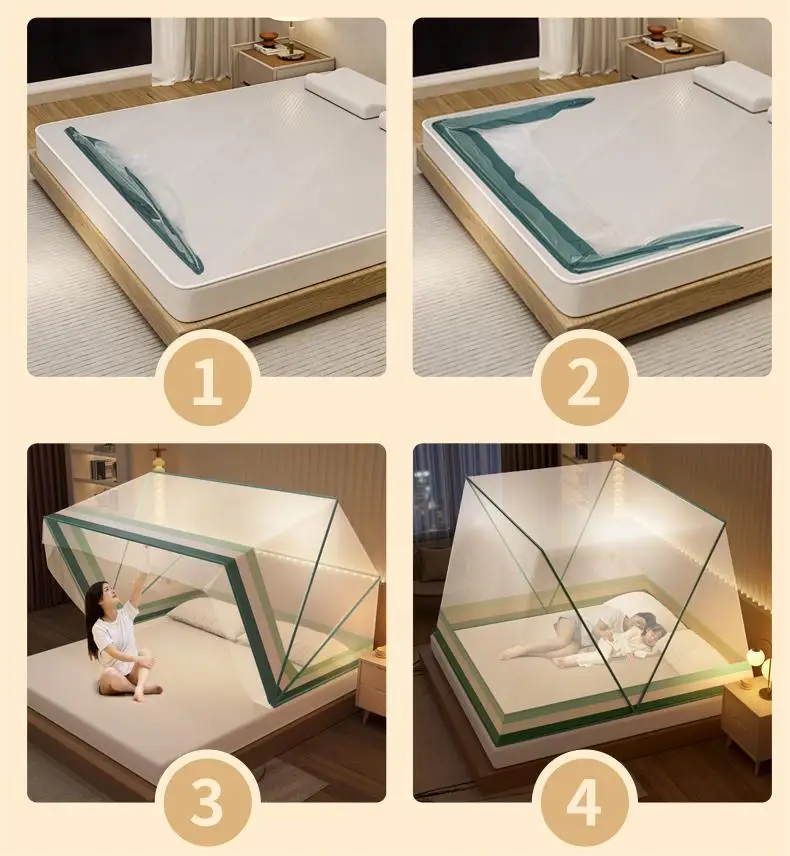 1

2

3

4