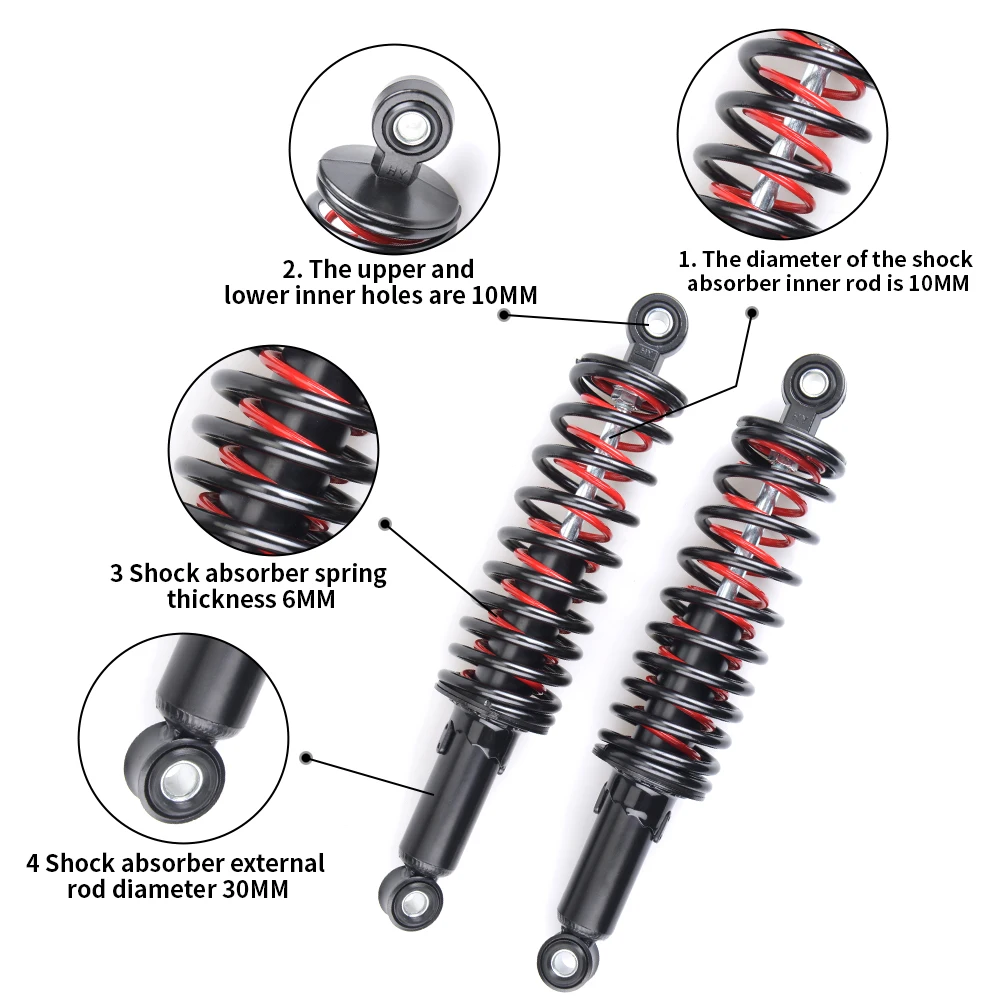 2. The upper and lower inner holes are 10MM

1. The diameter of the shock absorber inner rod is 10MM

3 Shock absorber spring thickness 6MM

4 Shock absorber external rod diameter 30MM