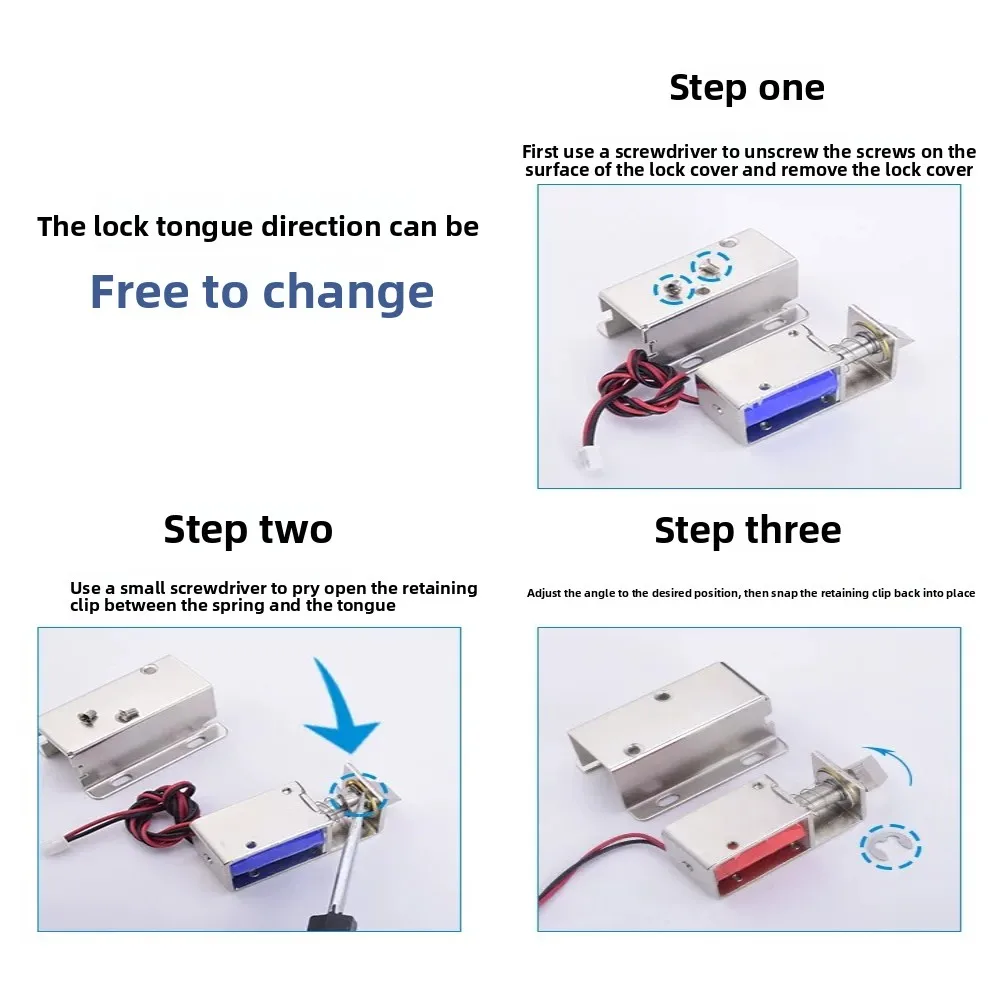 The lock tongue direction can be

Free to change

Step one

First use a screwdriver to unscrew the screws on the surface of the lock cover and remove the lock cover

Step two

Use a small screwdriver to pry open the retaining clip between the spring and the tongue

Step three

Adjust the angle to the desired position, then snap the retaining clip back into place