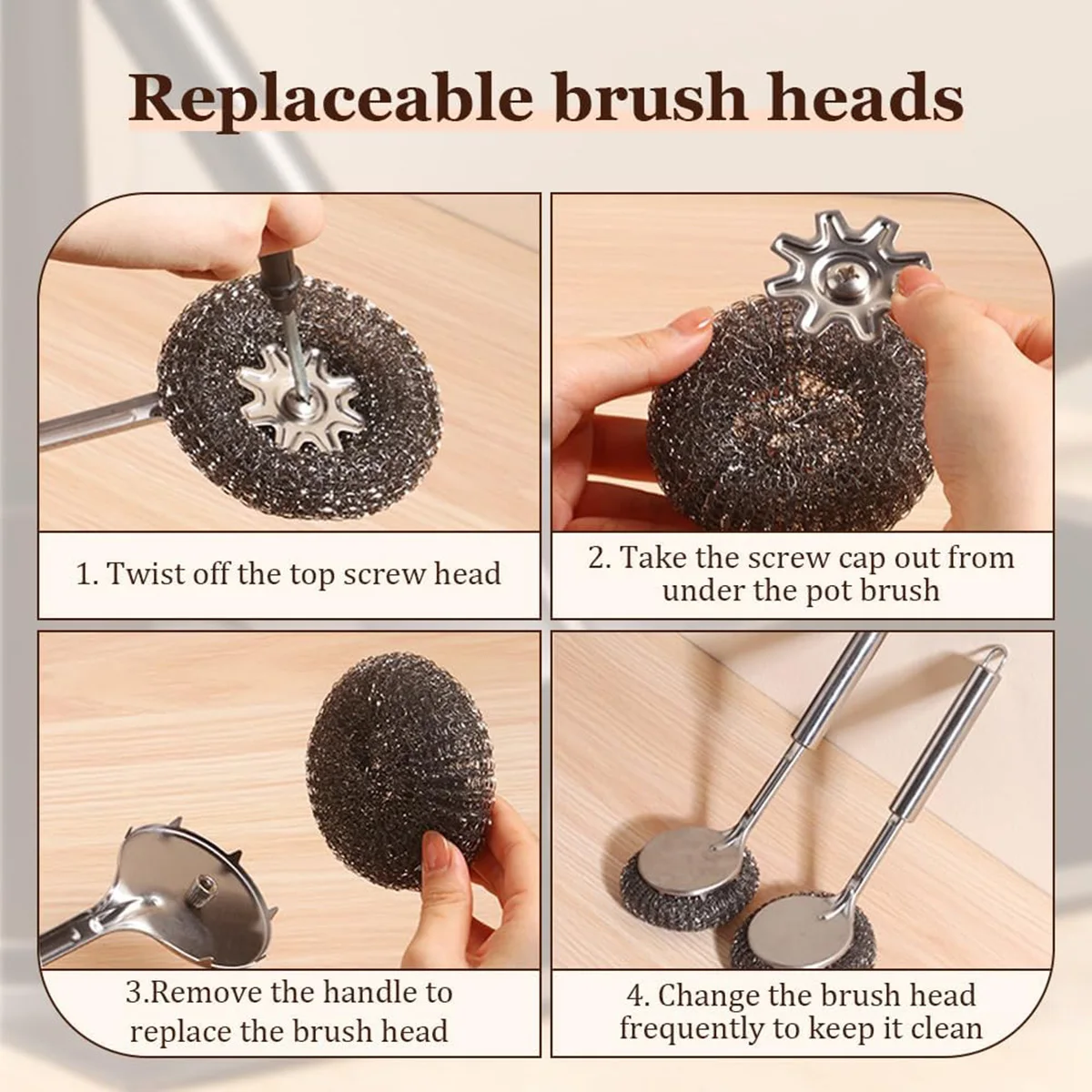 Replaceable brush heads

1. Twist off the top screw head

2. Take the screw cap out from under the pot brush

3.Remove the handle to replace the brush head

4. Change the brush head frequently to keep it clean