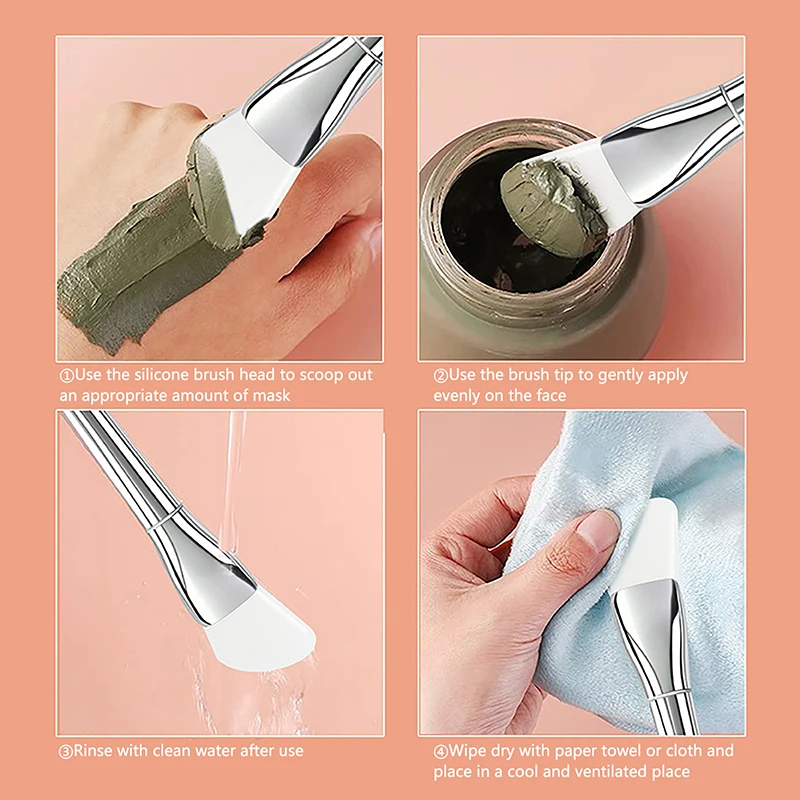 ①Use the silicone brush head to scoop out an appropriate amount of mask

②Use the brush tip to gently apply evenly on the face

③Rinse with clean water after use

④Wipe dry with paper towel or cloth and place in a cool and ventilated place