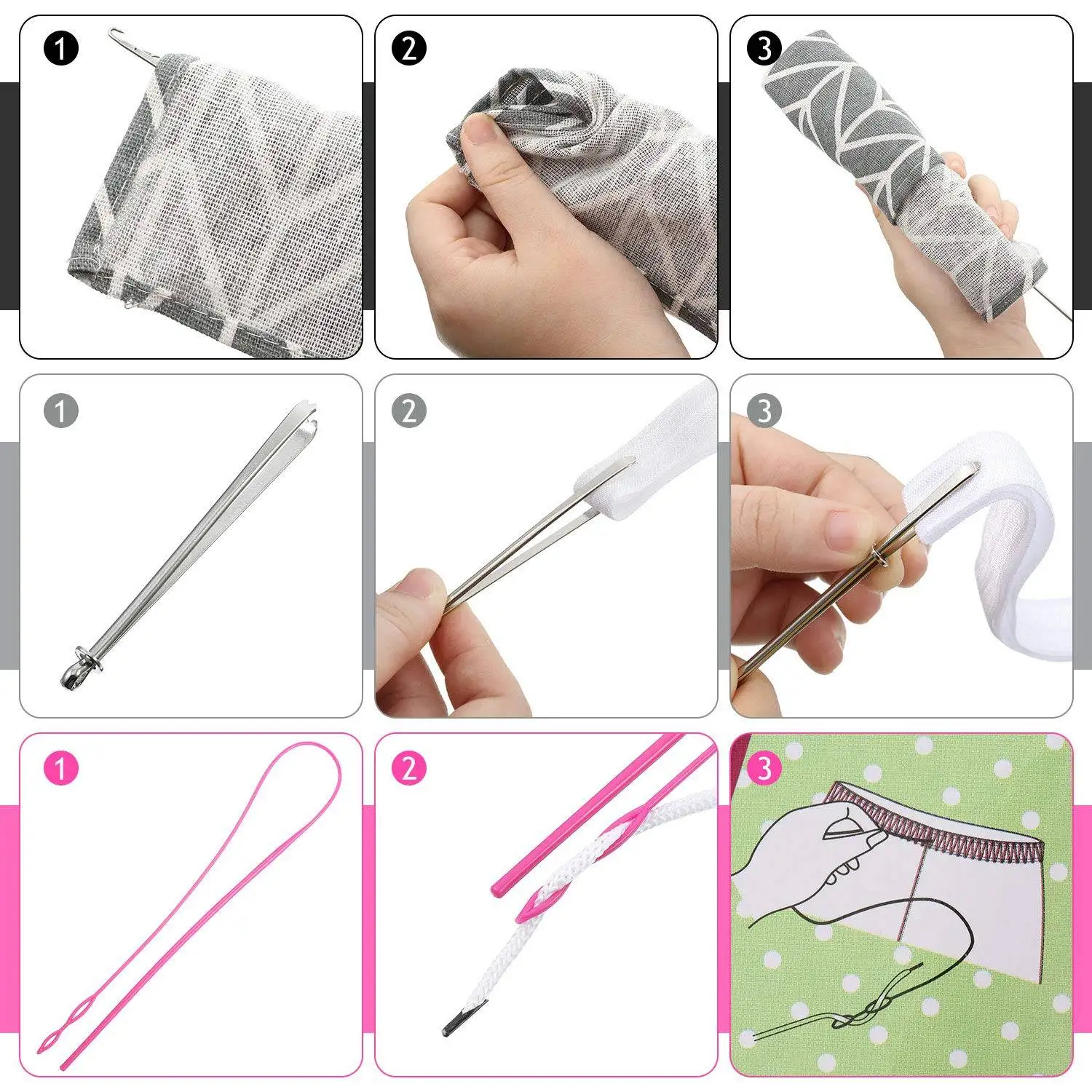 1
2
3
1
2
3
1
2
3