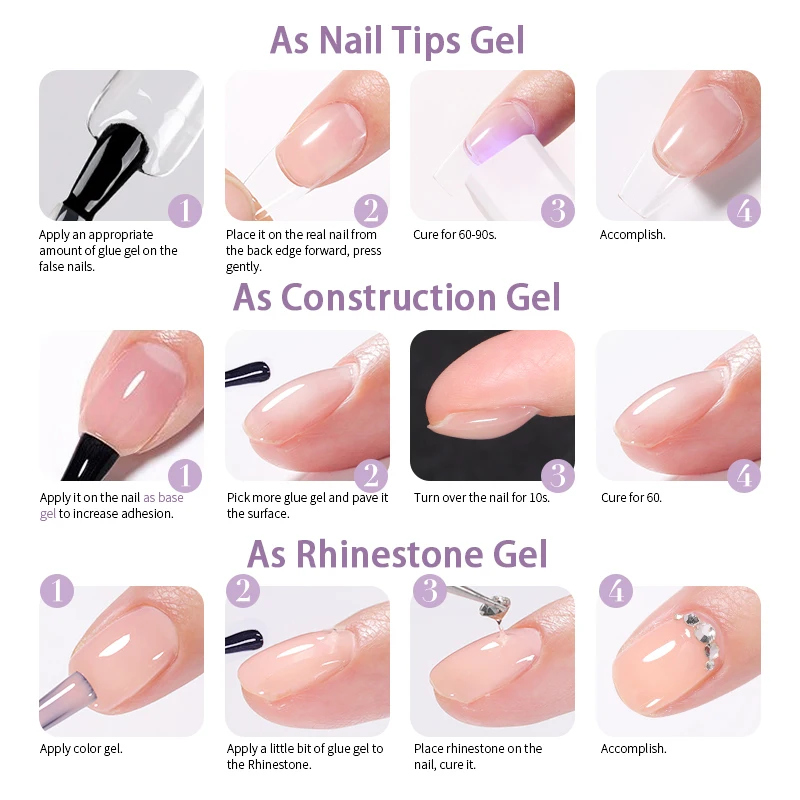 As Nail Tips Gel

1
Apply an appropriate amount of glue gel on the false nails.

2
Place it on the real nail from the back edge forward, press gently.

3
Cure for 60-90s.

4
Accomplish.

As Construction Gel

1
Apply it on the nail as base gel to increase adhesion.

2
Pick more glue gel and pave it the surface.

3
Turn over the nail for 10s.

4
Cure for 60.

As Rhinestone Gel

1
Apply color gel.

2
Apply a little bit of glue gel to the Rhinestone.

3
Place rhinestone on the nail, cure it.

4
Accomplish.