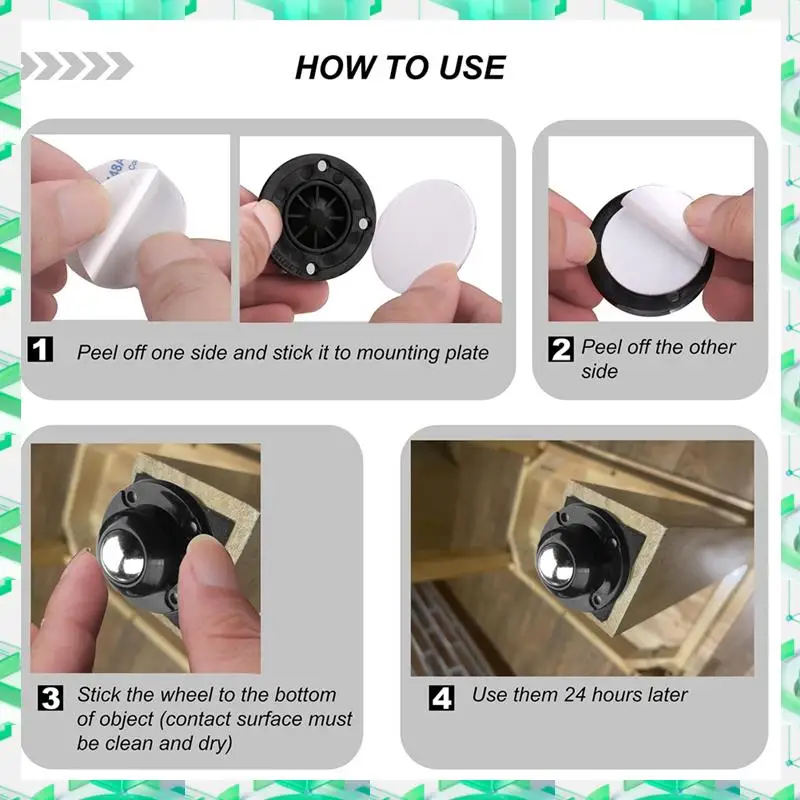 HOW TO USE

1 Peel off one side and stick it to mounting plate

2 Peel off the other side

3 Stick the wheel to the bottom of object (contact surface must be clean and dry)

4 Use them 24 hours later