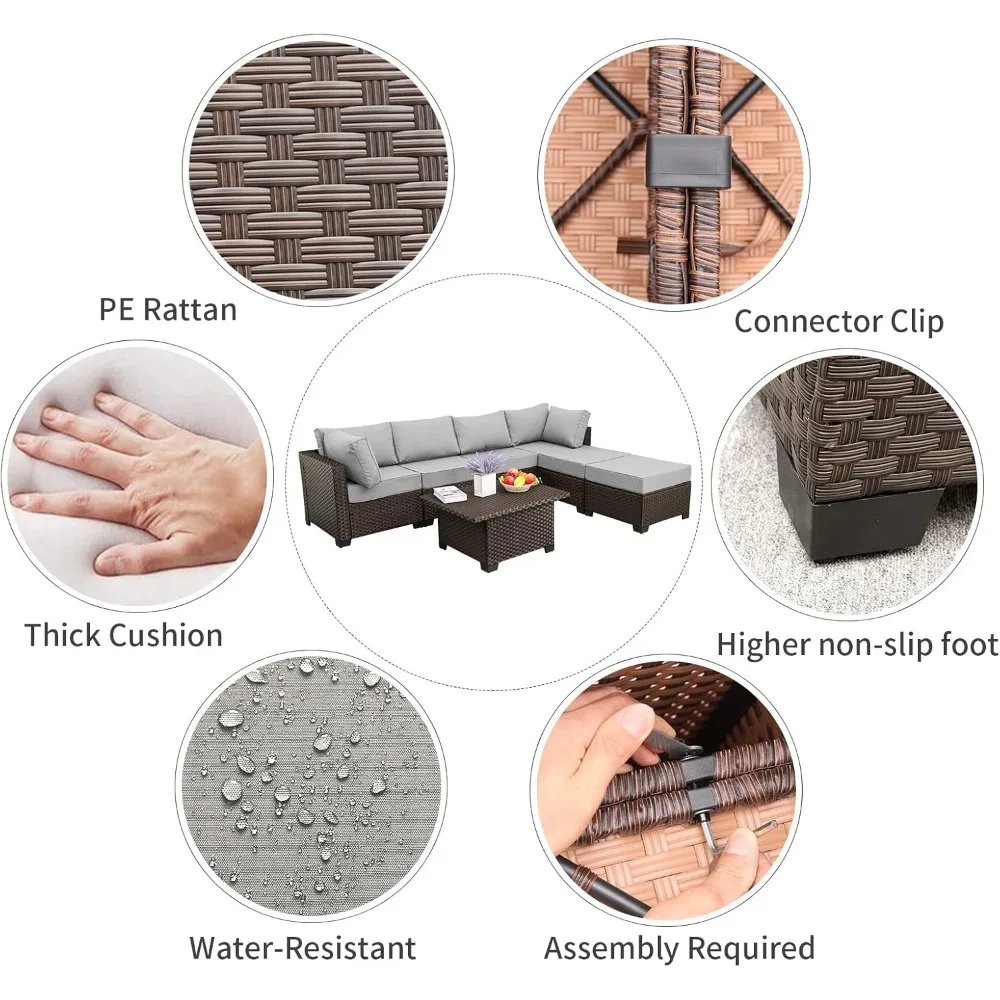 PE Rattan

Connector Clip

Thick Cushion

Higher non-slip foot

Water-Resistant

Assembly Required