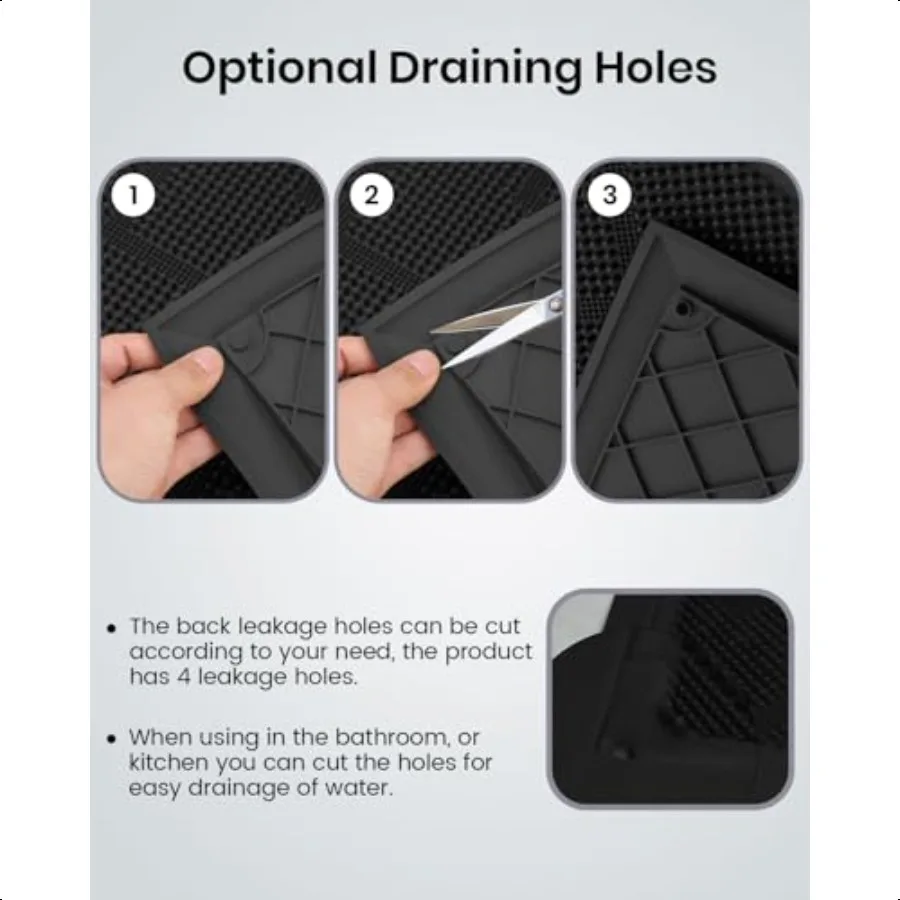 Optional Draining Holes

1

2

3

• The back leakage holes can be cut according to your need, the product has 4 leakage holes.

• When using in the bathroom, or kitchen you can cut the holes for easy drainage of water.