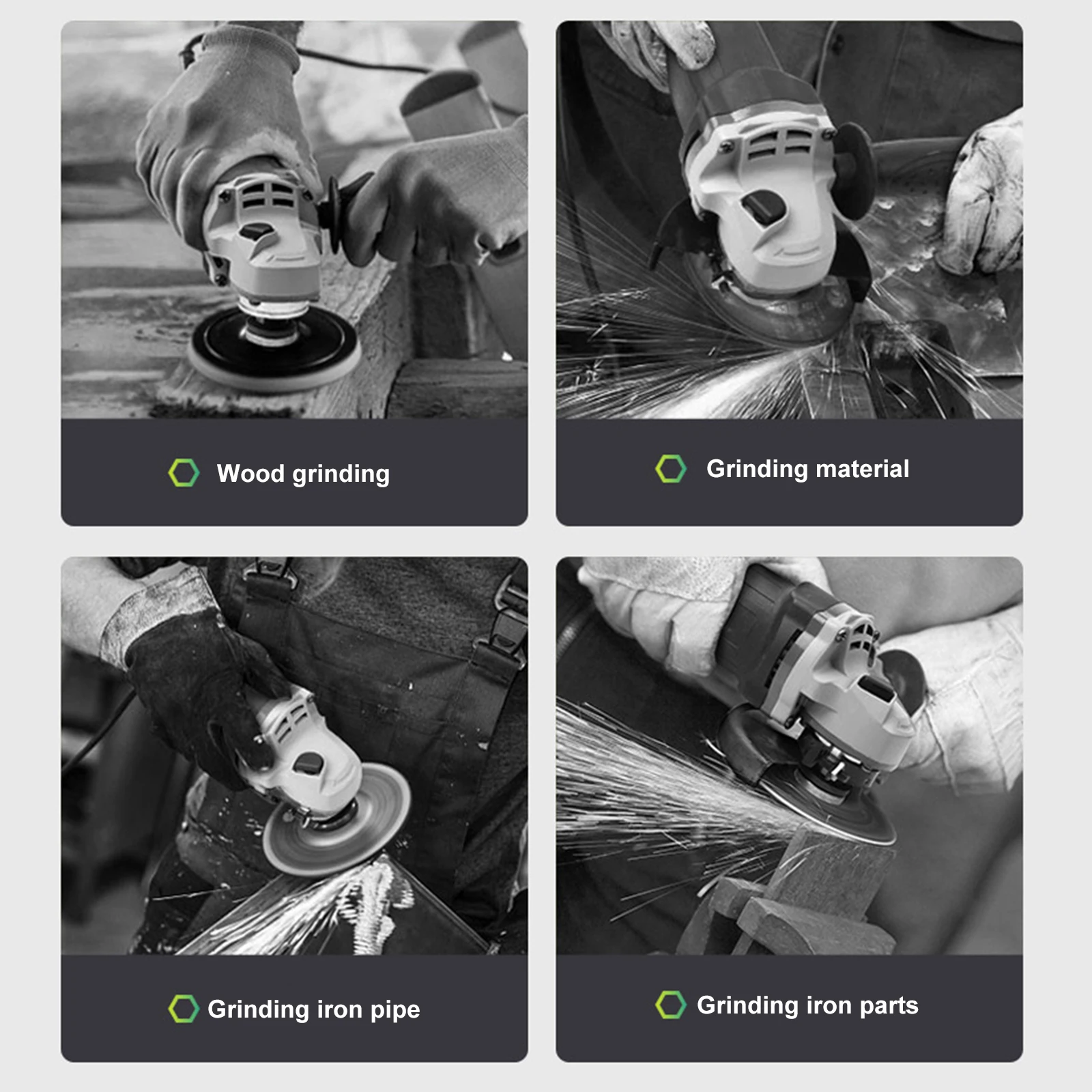 Wood grinding

Grinding material

Grinding iron pipe

Grinding iron parts