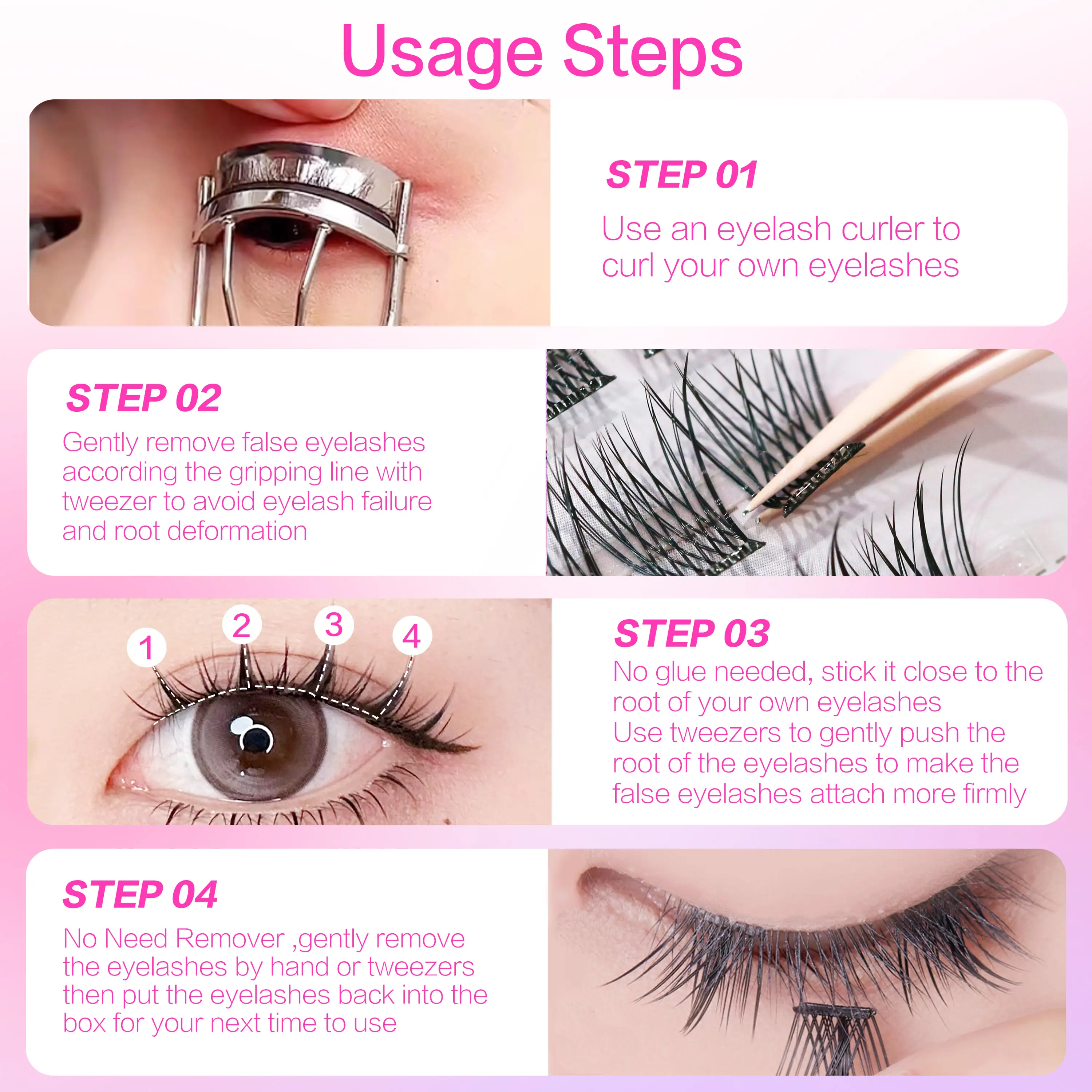 Usage Steps

STEP 01
Use an eyelash curler to curl your own eyelashes

STEP 02
Gently remove false eyelashes according the gripping line with tweezer to avoid eyelash failure and root deformation

1 2 3 4

STEP 03
No glue needed, stick it close to the root of your own eyelashes
Use tweezers to gently push the root of the eyelashes to make the false eyelashes attach more firmly

STEP 04
No Need Remover ,gently remove the eyelashes by hand or tweezers then put the eyelashes back into the box for your next time to use