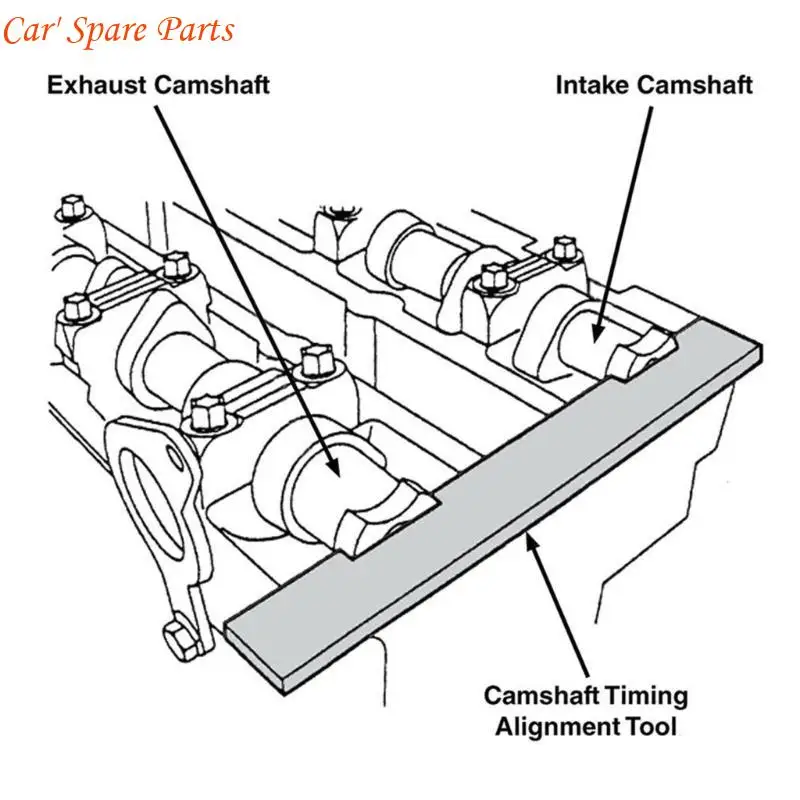 Car' Spare Parts

Exhaust Camshaft

Intake Camshaft

Camshaft Timing Alignment Tool