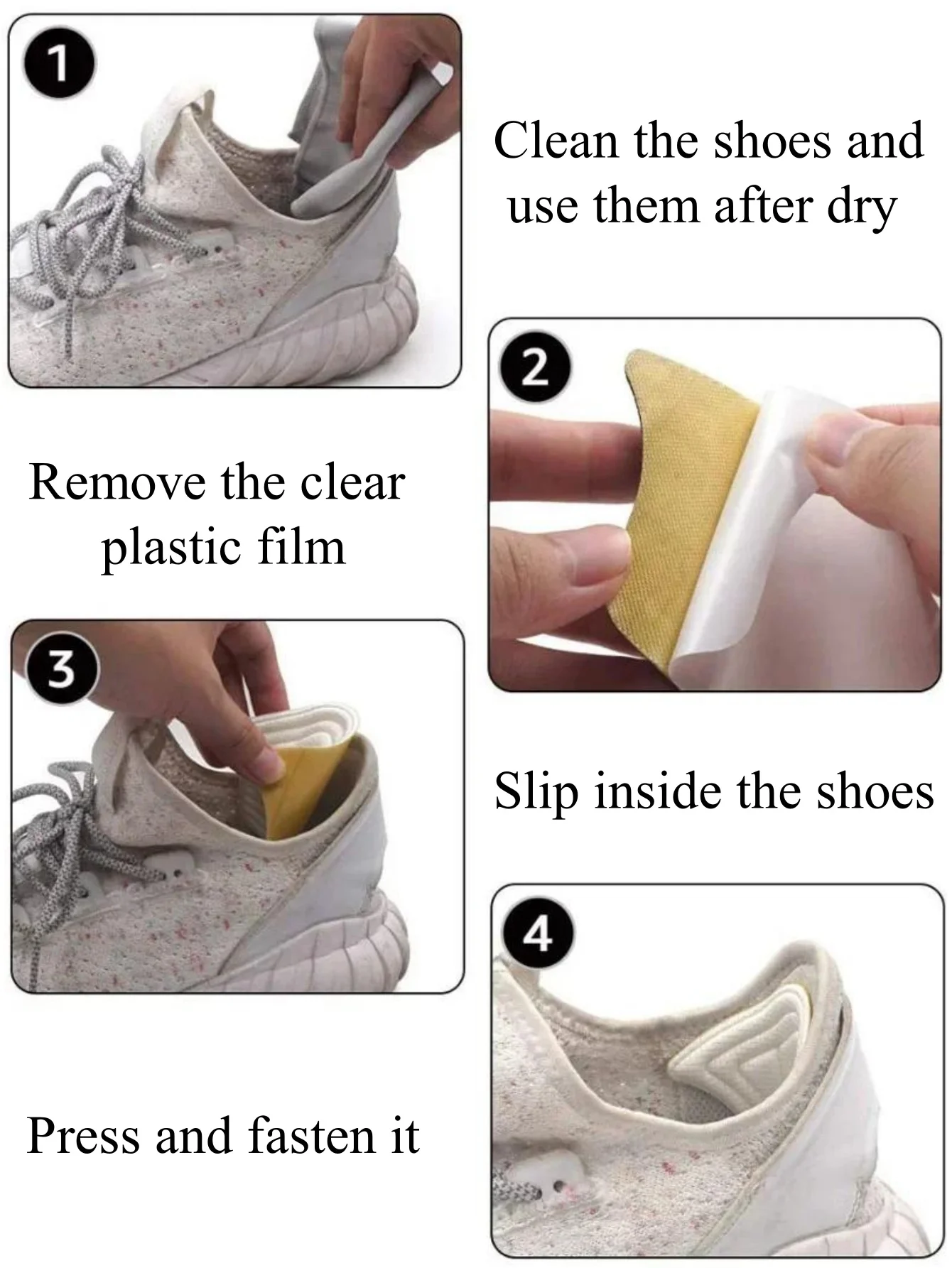 1

Clean the shoes and use them after dry

2

Remove the clear plastic film

3

Slip inside the shoes

4

Press and fasten it