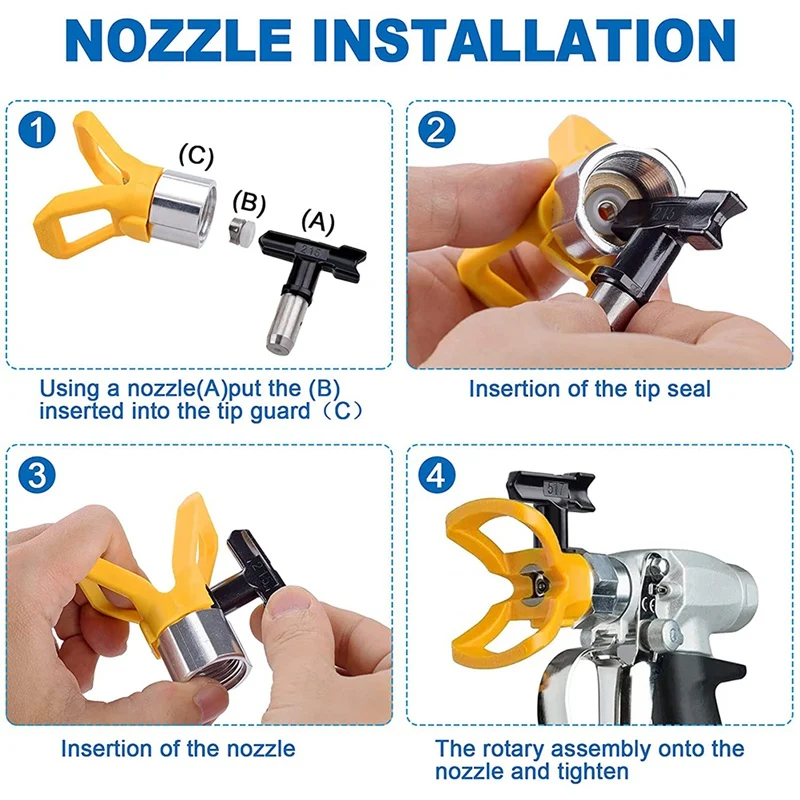 NOZZLE INSTALLATION

1

(C)

(B)

(A)

215

Using a nozzle(A)put the (B) inserted into the tip guard（C）

2

215

Insertion of the tip seal

3

215

Insertion of the nozzle

4

517

The rotary assembly onto the nozzle and tighten