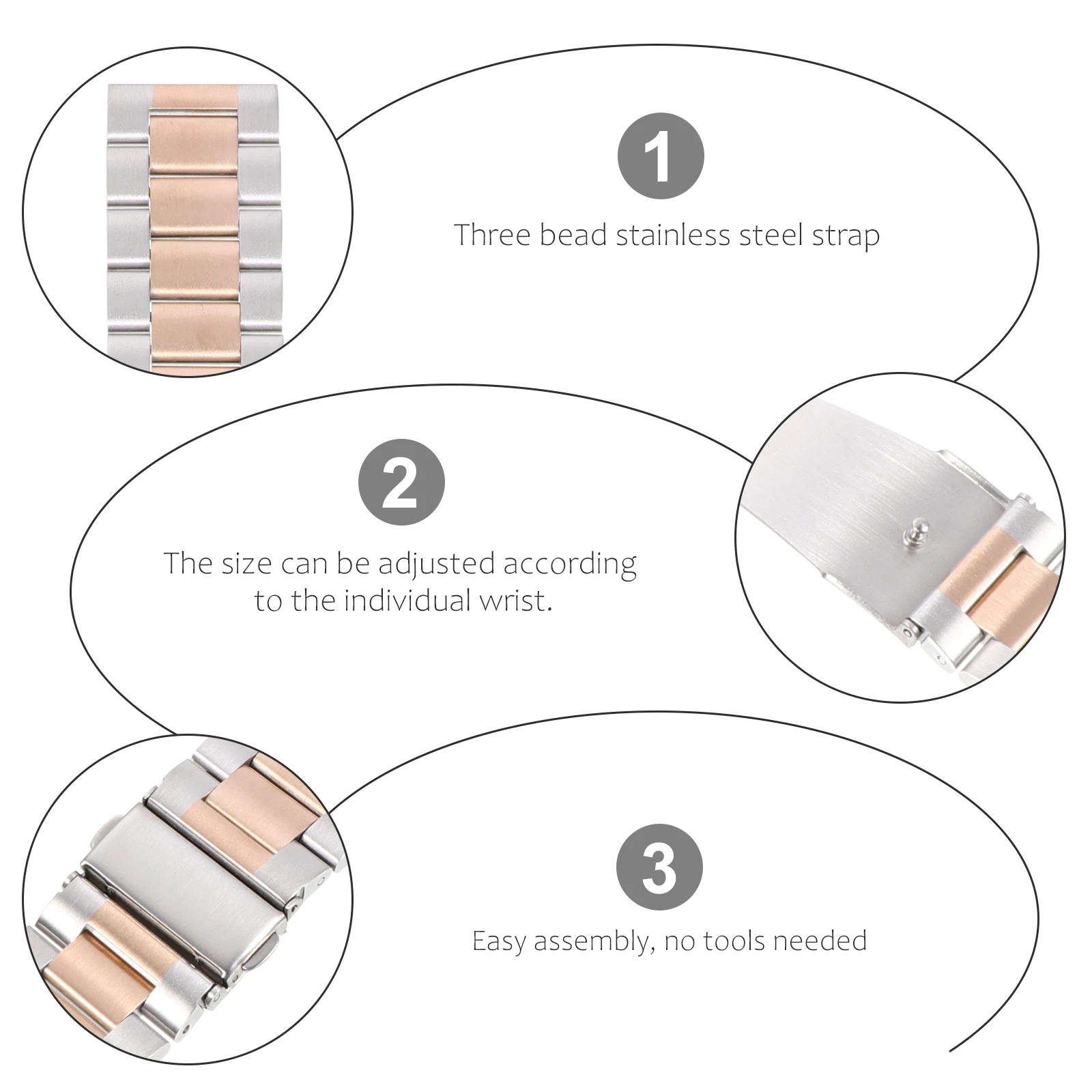 1

Three bead stainless steel strap

2

The size can be adjusted according to the individual wrist.

3

Easy assembly, no tools needed