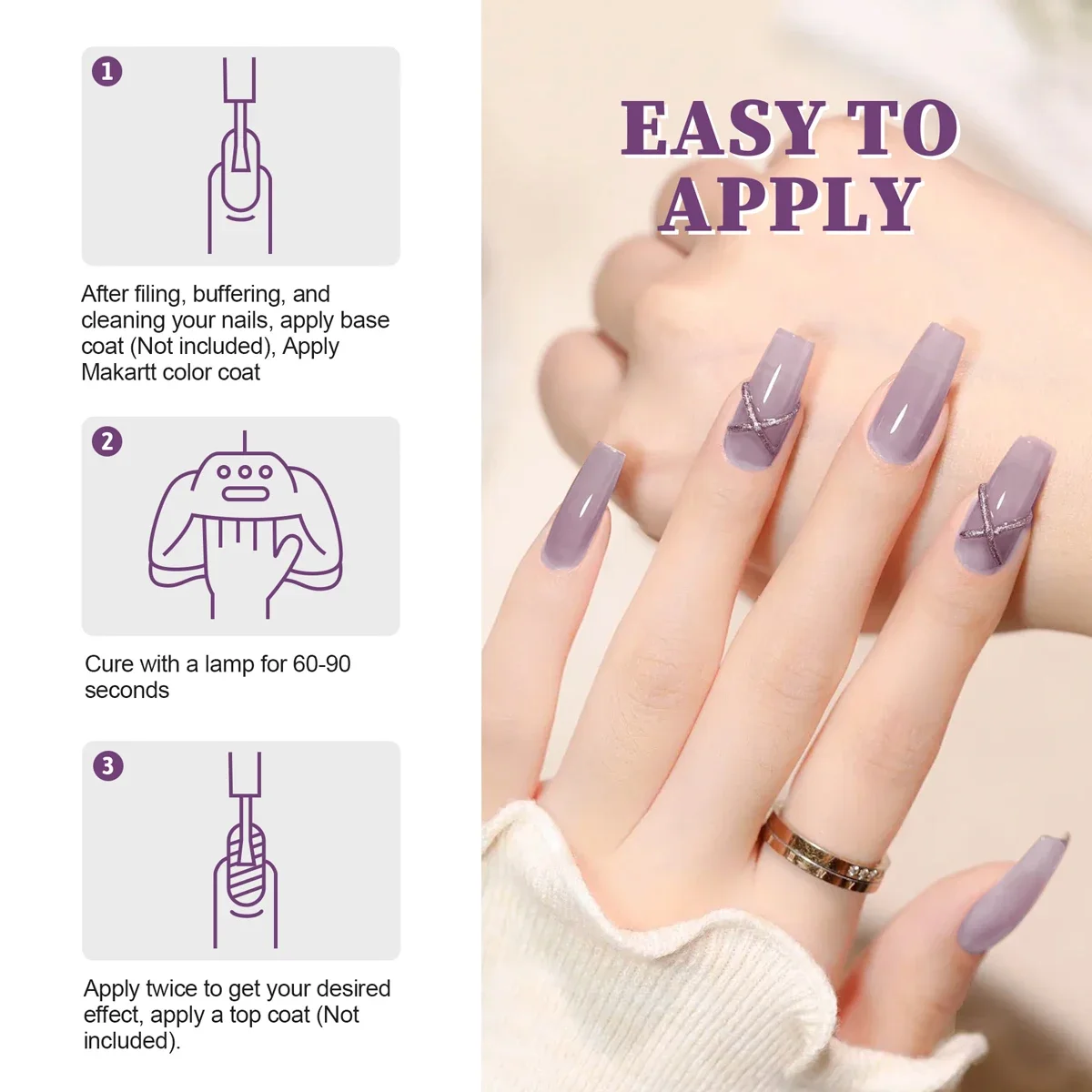 1

After filing, buffering, and cleaning your nails, apply base coat (Not included), Apply Makartt color coat

2

Cure with a lamp for 60-90 seconds

3

Apply twice to get your desired effect, apply a top coat (Not included).

EASY TO APPLY