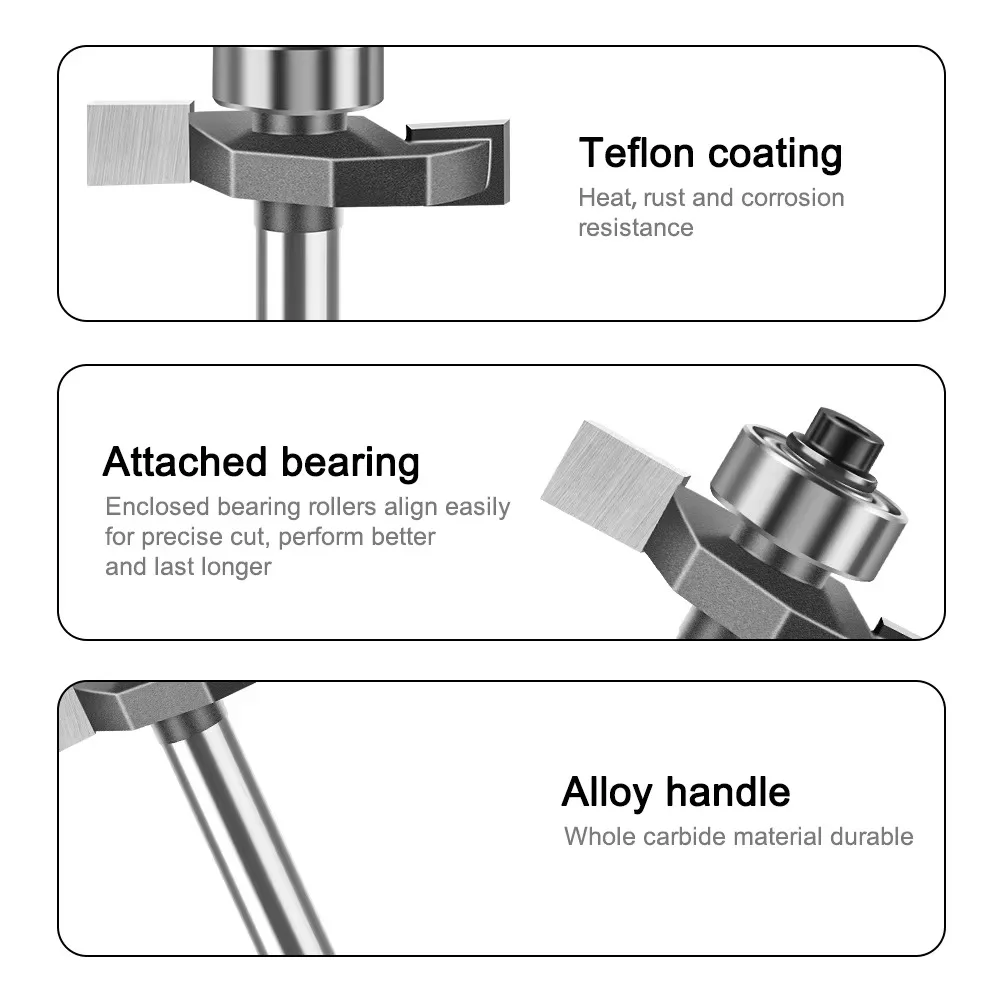 Teflon coating
Heat, rust and corrosion resistance

Attached bearing
Enclosed bearing rollers align easily for precise cut, perform better and last longer

Alloy handle
Whole carbide material durable