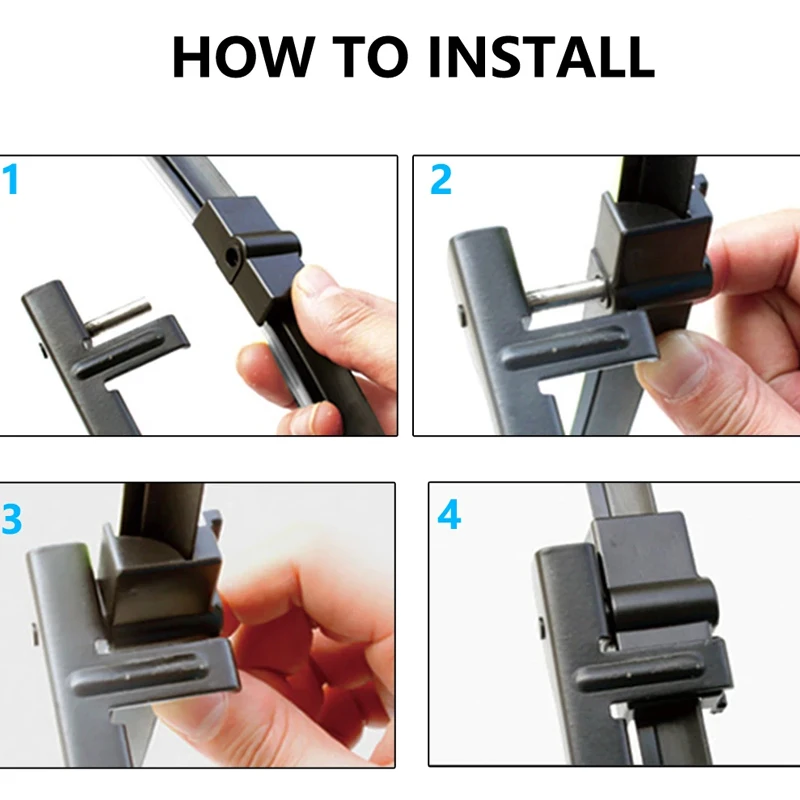 HOW TO INSTALL

1

2

3

4