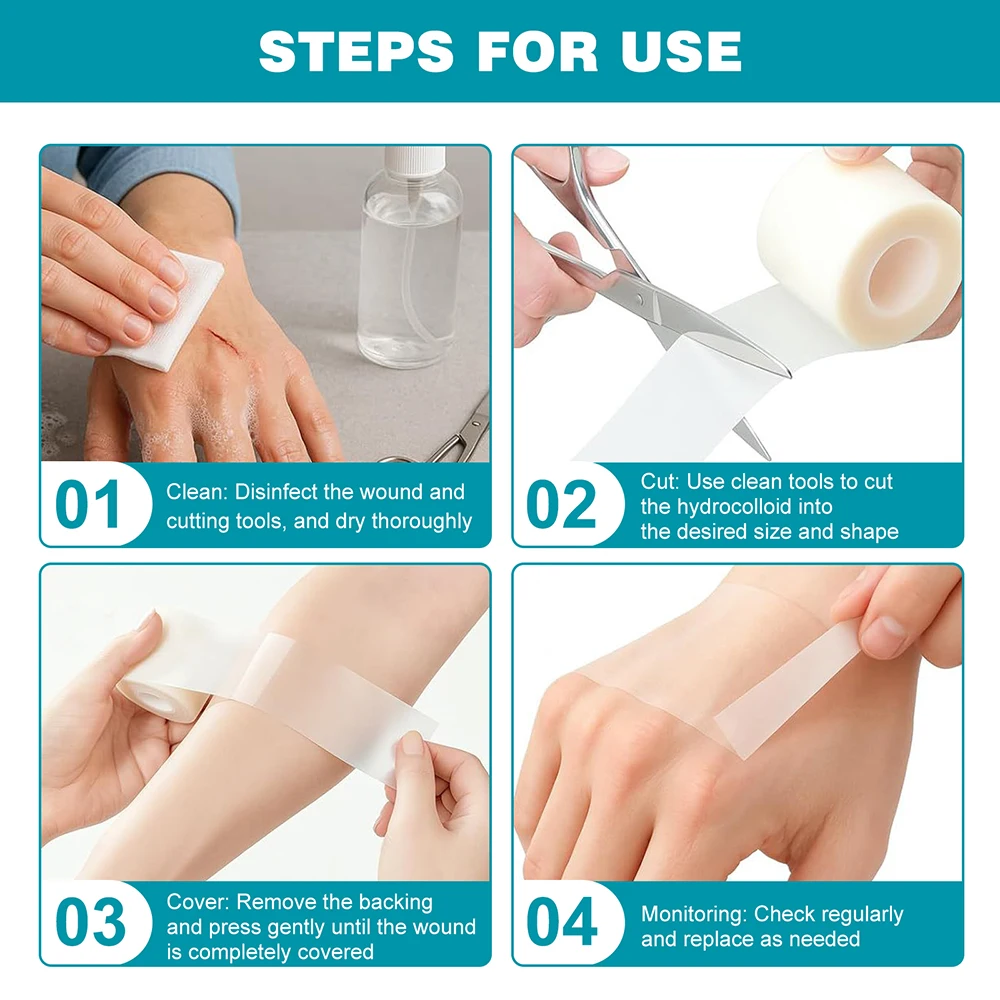 STEPS FOR USE

01 Clean: Disinfect the wound and cutting tools, and dry thoroughly

02 Cut: Use clean tools to cut the hydrocolloid into the desired size and shape

03 Cover: Remove the backing and press gently until the wound is completely covered

04 Monitoring: Check regularly and replace as needed