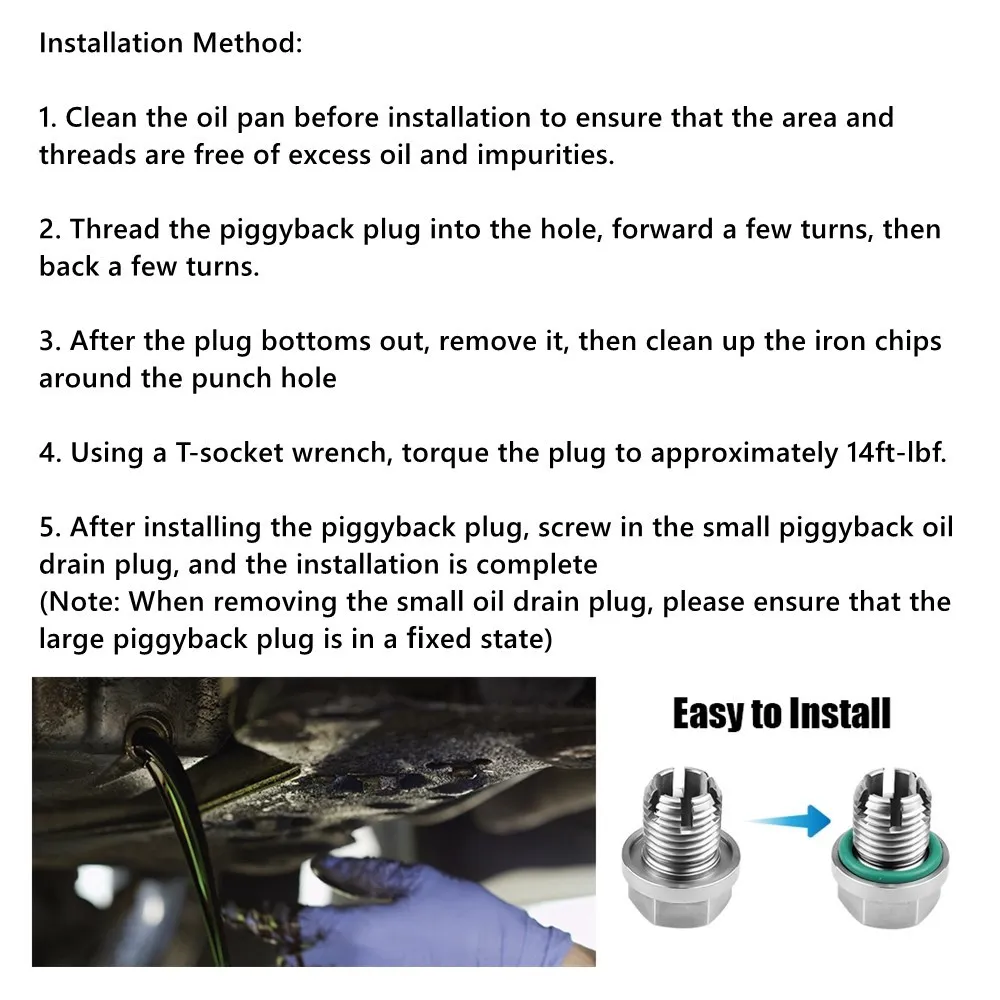 Installation Method:

1. Clean the oil pan before installation to ensure that the area and threads are free of excess oil and impurities.

2. Thread the piggyback plug into the hole, forward a few turns, then back a few turns.

3. After the plug bottoms out, remove it, then clean up the iron chips around the punch hole

4. Using a T-socket wrench, torque the plug to approximately 14ft-lbf.

5. After installing the piggyback plug, screw in the small piggyback oil drain plug, and the installation is complete
(Note: When removing the small oil drain plug, please ensure that the large piggyback plug is in a fixed state)

Easy to Install