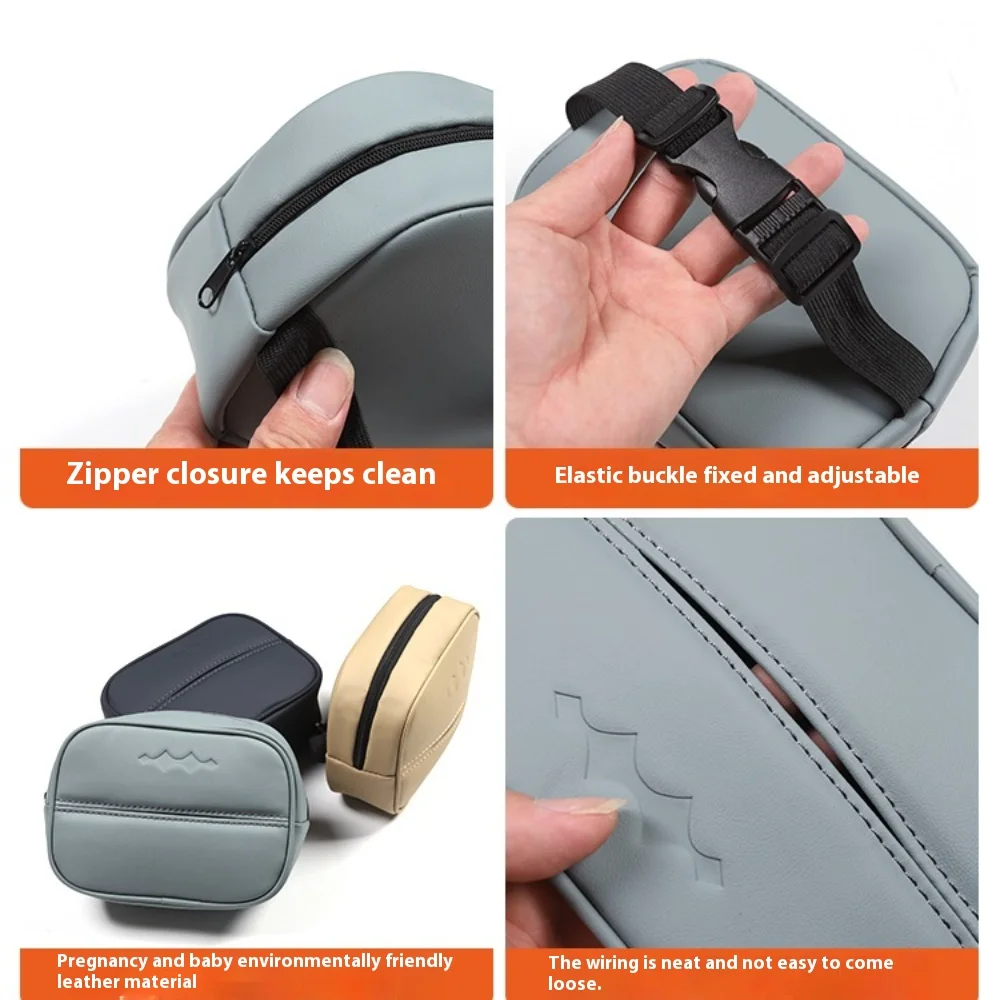 Zipper closure keeps clean

Elastic buckle fixed and adjustable

Pregnancy and baby environmentally friendly leather material

The wiring is neat and not easy to come loose.