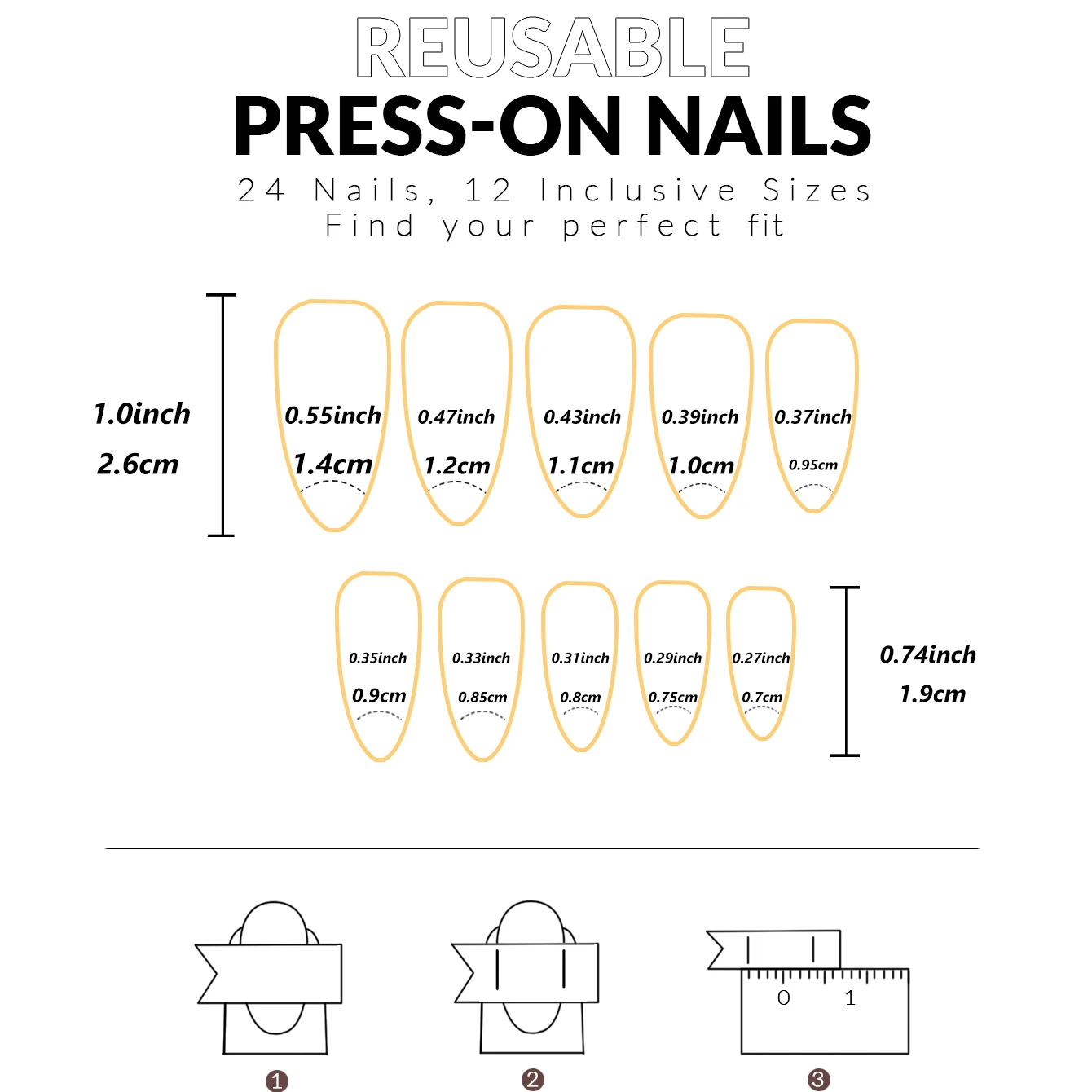 REUSABLE
PRESS-ON NAILS
24 Nails, 12 Inclusive Sizes
Find your perfect fit

1.0inch
2.6cm

0.55inch
1.4cm

0.47inch
1.2cm

0.43inch
1.1cm

0.39inch
1.0cm

0.37inch
0.95cm

0.35inch
0.9cm

0.33inch
0.85cm

0.31inch
0.8cm

0.29inch
0.75cm

0.27inch
0.7cm

0.74inch
1.9cm

0 1

❶ ❷ ❸