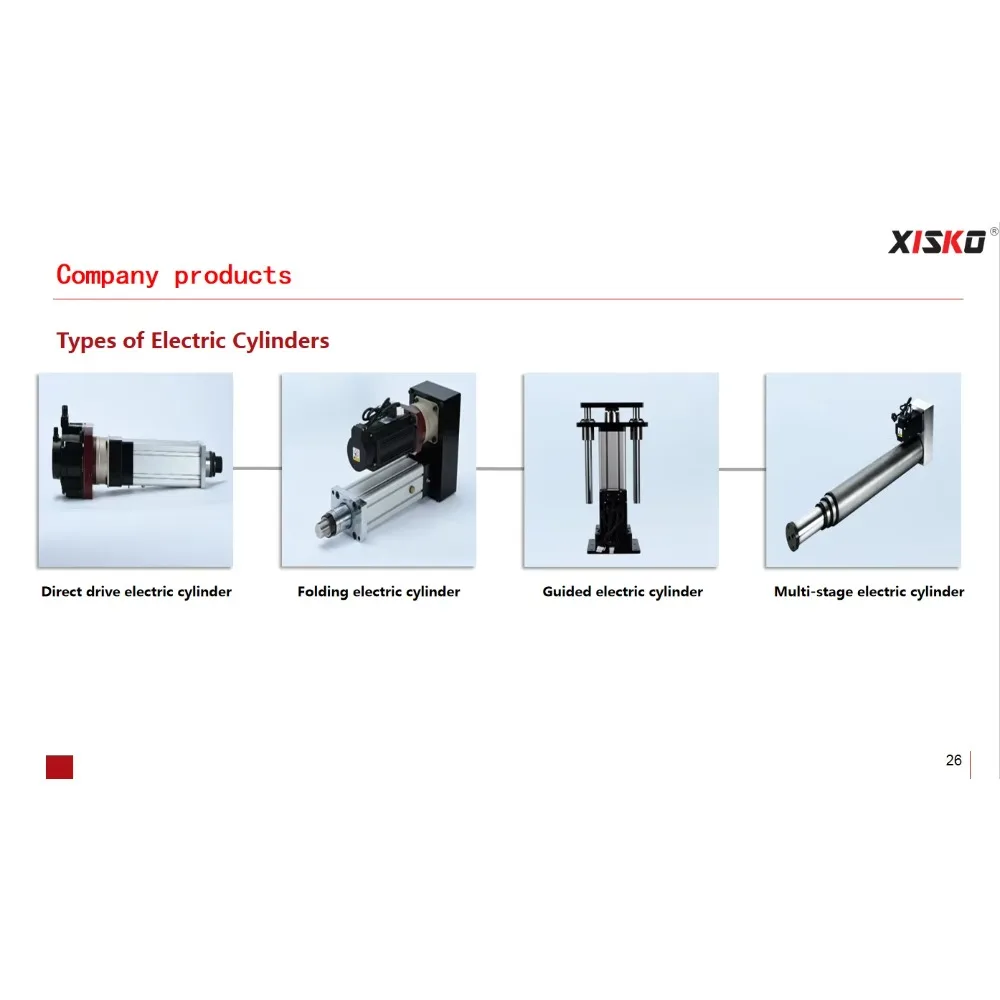 XISKO®

Company products

Types of Electric Cylinders

Direct drive electric cylinder

Folding electric cylinder

Guided electric cylinder

Multi-stage electric cylinder

26