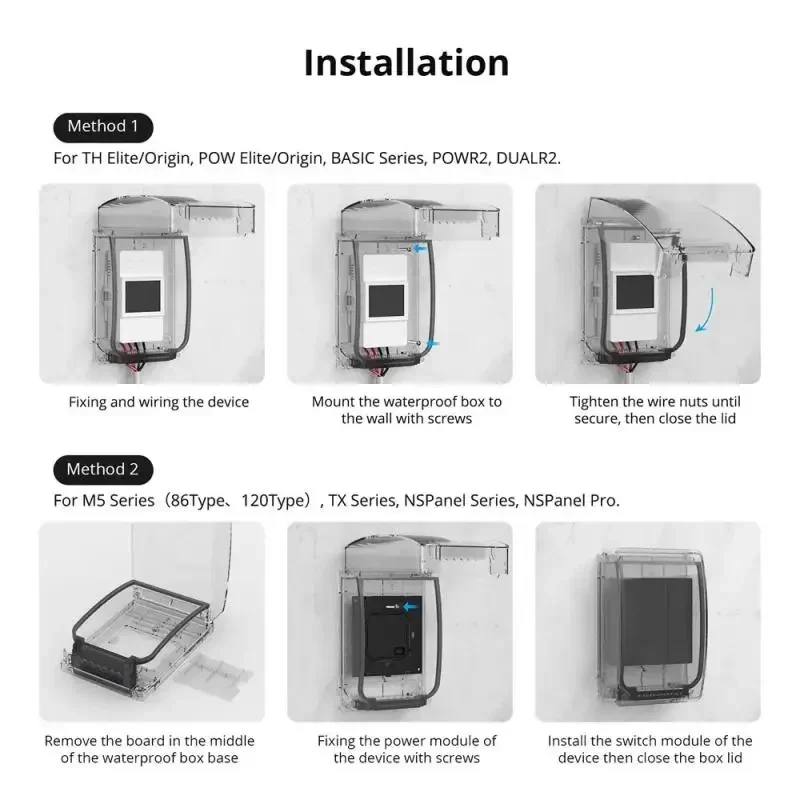 Installation

Method 1

For TH Elite/Origin, POW Elite/Origin, BASIC Series, POWR2, DUALR2.

Fixing and wiring the device

Mount the waterproof box to the wall with screws

Tighten the wire nuts until secure, then close the lid

Method 2

For M5 Series（86Type、120Type）, TX Series, NSPanel Series, NSPanel Pro.

Remove the board in the middle of the waterproof box base

Fixing the power module of the device with screws

Install the switch module of the device then close the box lid