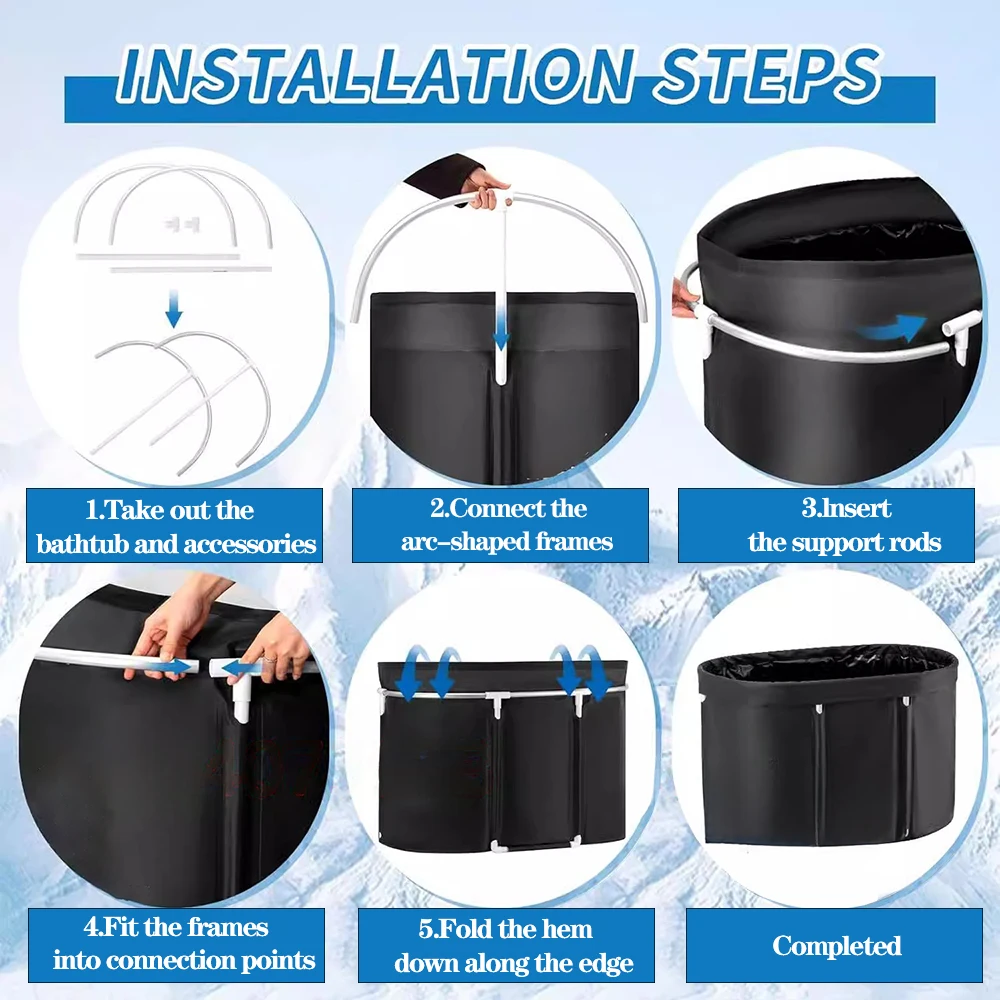 INSTALLATION STEPS

1.Take out the bathtub and accessories

2.Connect the arc-shaped frames

3.Insert the support rods

4.Fit the frames into connection points

5.Fold the hem down along the edge

Completed